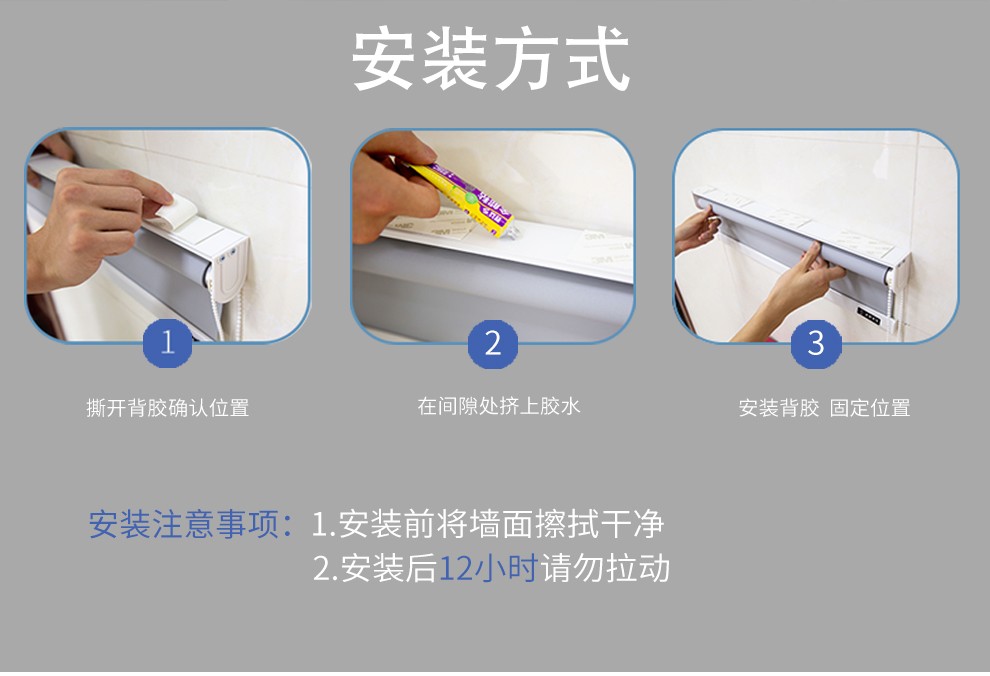 安装方式

1
撕开背胶确认位置

2
在间隙处挤上胶水

3
安装背胶 固定位置

安装注意事项：1.安装前将墙面擦拭干净
2.安装后12小时请勿拉动