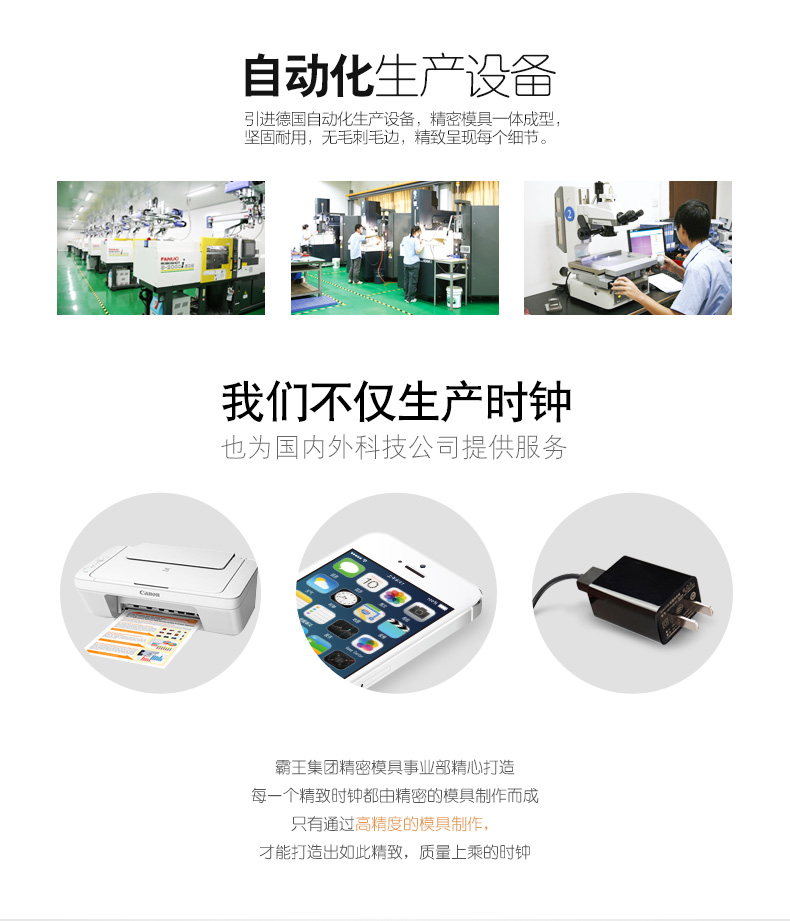 自动化生产设备

引进德国自动化生产设备，精密模具一体成型，坚固耐用，无毛刺毛边，精致呈现每个细节。

FANUC

我们不仅生产时钟

也为国内外科技公司提供服务

Canon

霸王集团精密模具事业部精心打造

每一个精致时钟都由精密的模具制作而成

只有通过高精度的模具制作，

才能打造出如此精致，质量上乘的时钟