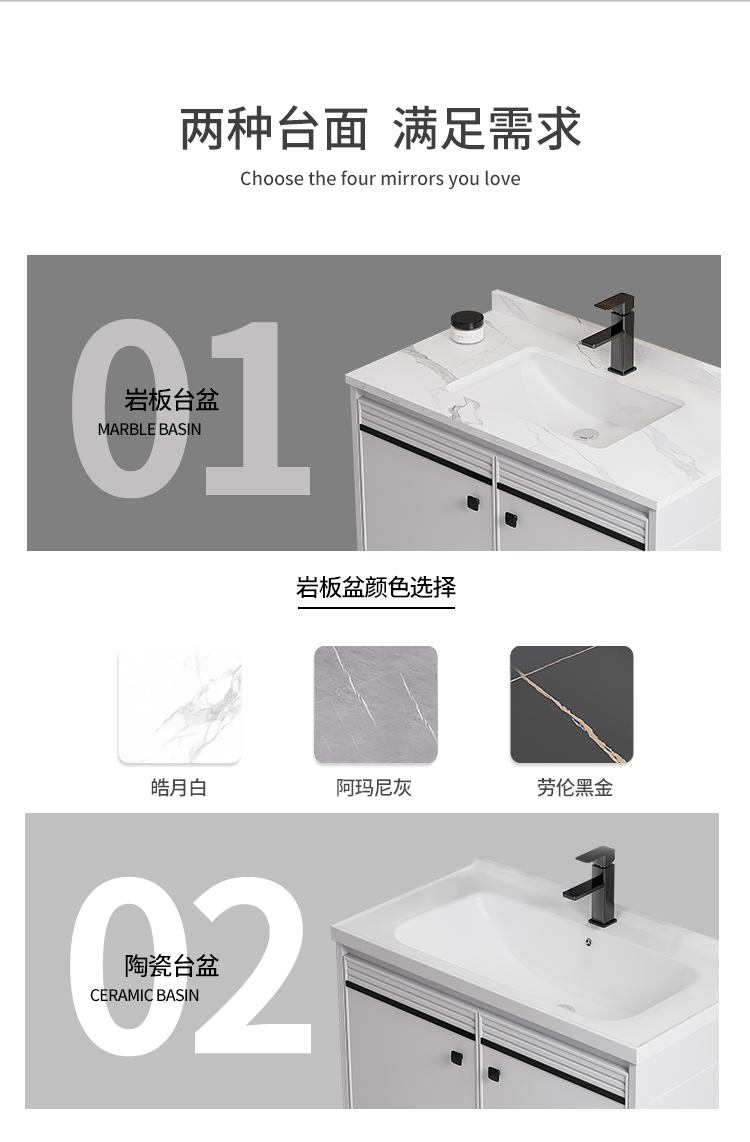 两种台面 满足需求

Choose the four mirrors you love

01

岩板台盆

MARBLE BASIN

岩板盆颜色选择

皓月白

阿玛尼灰

劳伦黑金

02

陶瓷台盆

CERAMIC BASIN