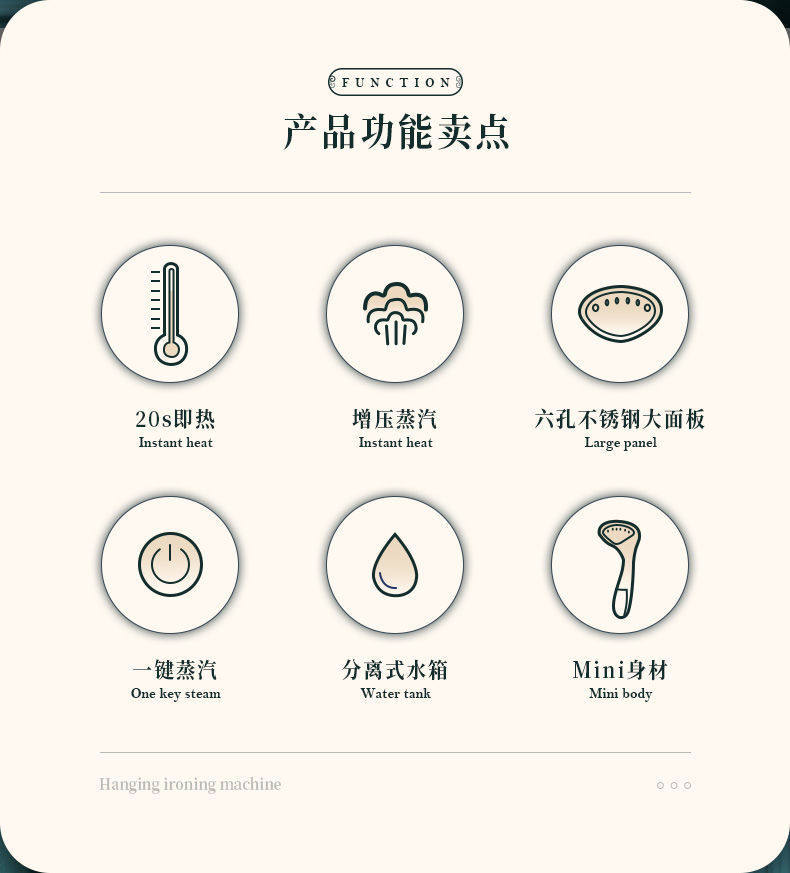 FUNCTION

产品功能卖点

20s即热
Instant heat

增压蒸汽
Instant heat

六孔不锈钢大面板
Large panel

一键蒸汽
One key steam

分离式水箱
Water tank

Mini身材
Mini body

Hanging ironing machine