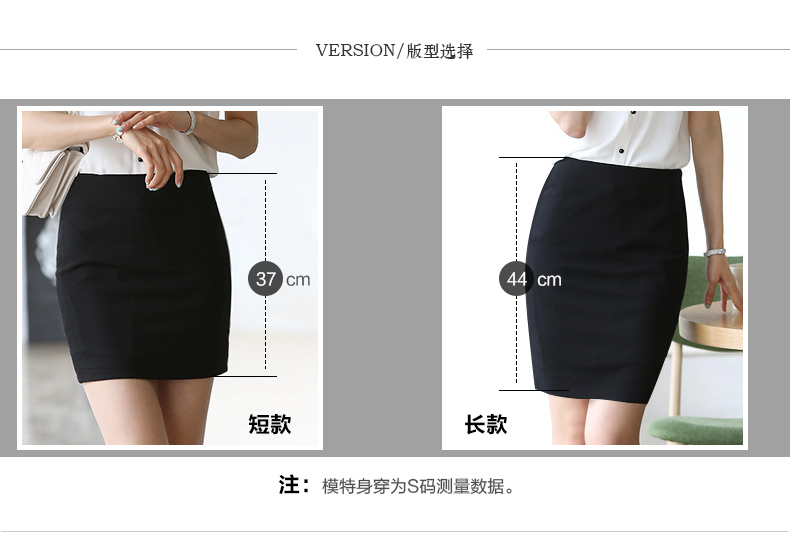 VERSION/版型选择

37 cm

短款

44 cm

长款

注：模特身穿为S码测量数据。