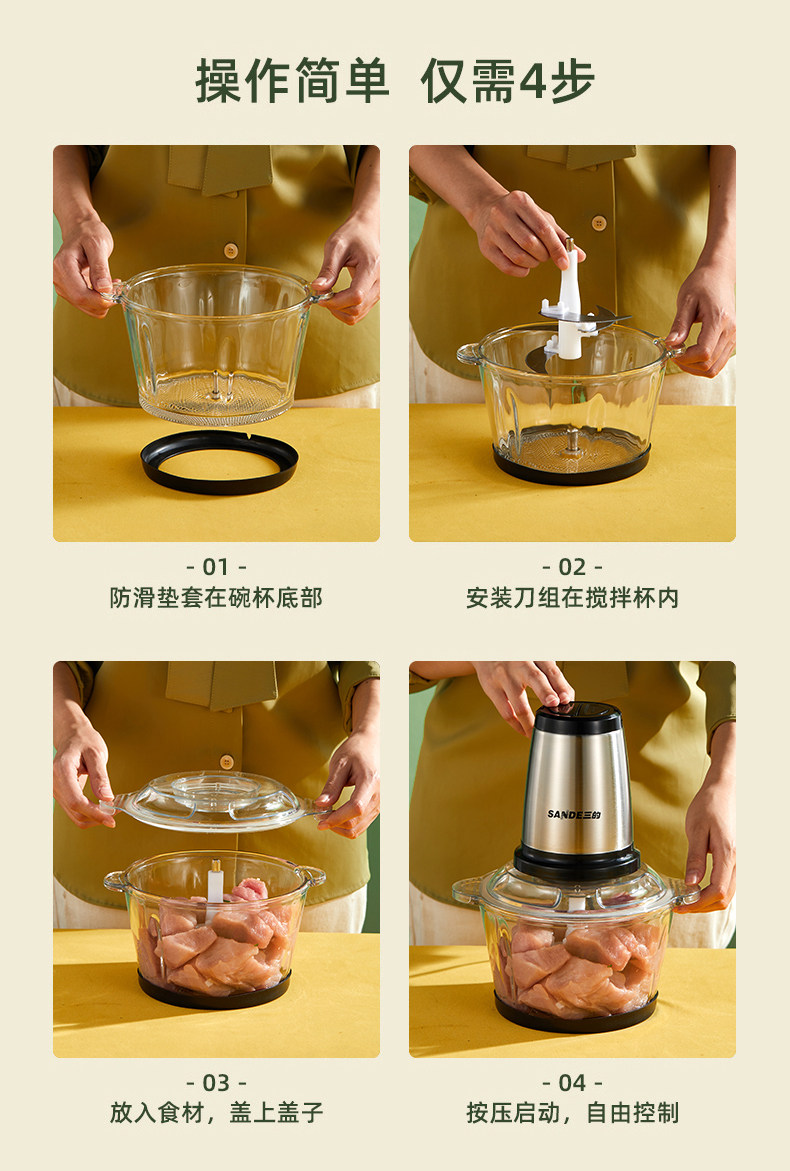 操作简单 仅需4步

- 01 -
防滑垫套在碗杯底部

- 02 -
安装刀组在搅拌杯内

- 03 -
放入食材，盖上盖子

SANDE三的

- 04 -
按压启动，自由控制