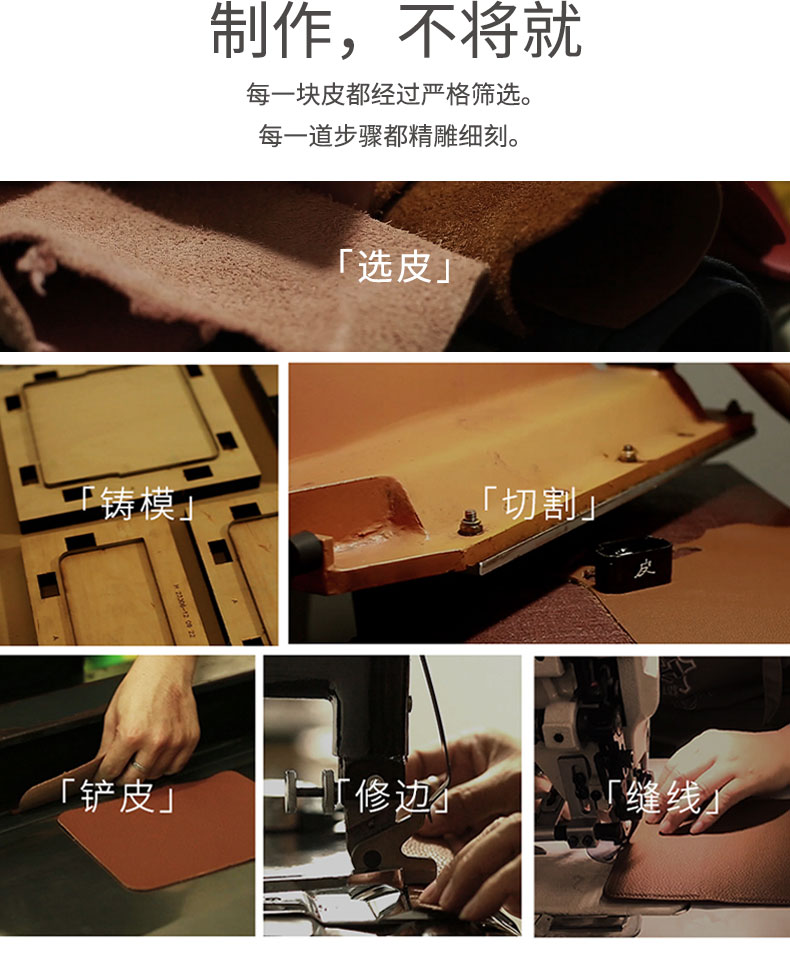 制作，不将就

每一块皮都经过严格筛选。
每一道步骤都精雕细刻。

「选皮」

「铸模」

「切割」

皮

「铲皮」

「修边」

「缝线」