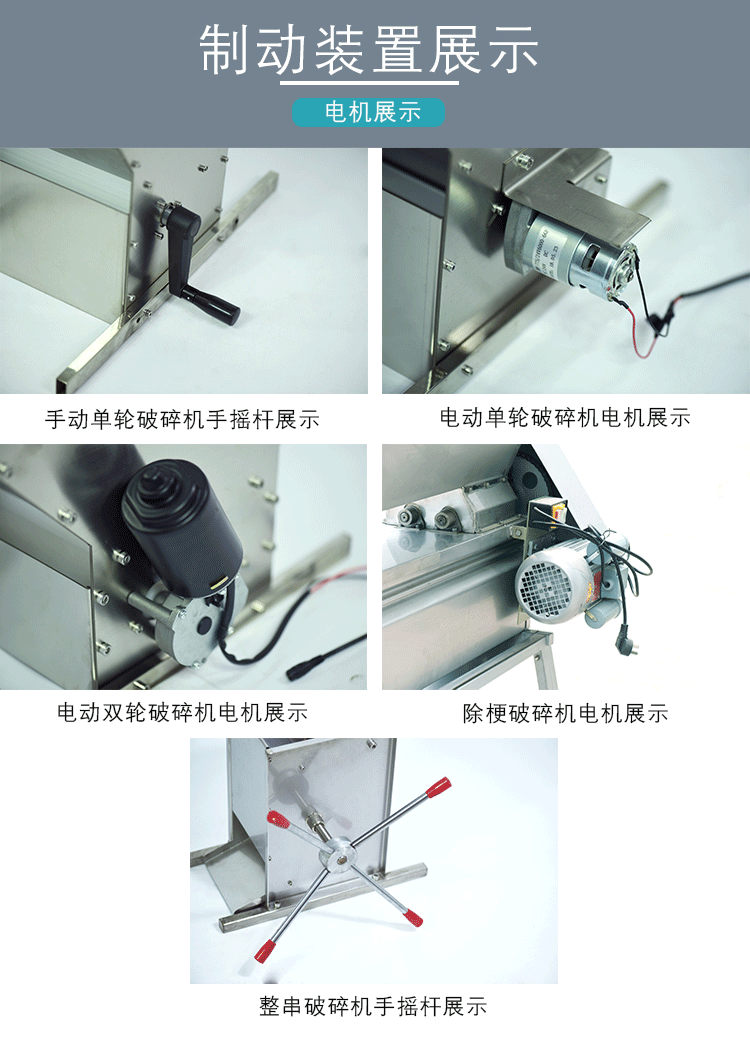 制动装置展示

电机展示

手动单轮破碎机手摇杆展示

电动单轮破碎机电机展示

电动双轮破碎机电机展示

除梗破碎机电机展示

整串破碎机手摇杆展示