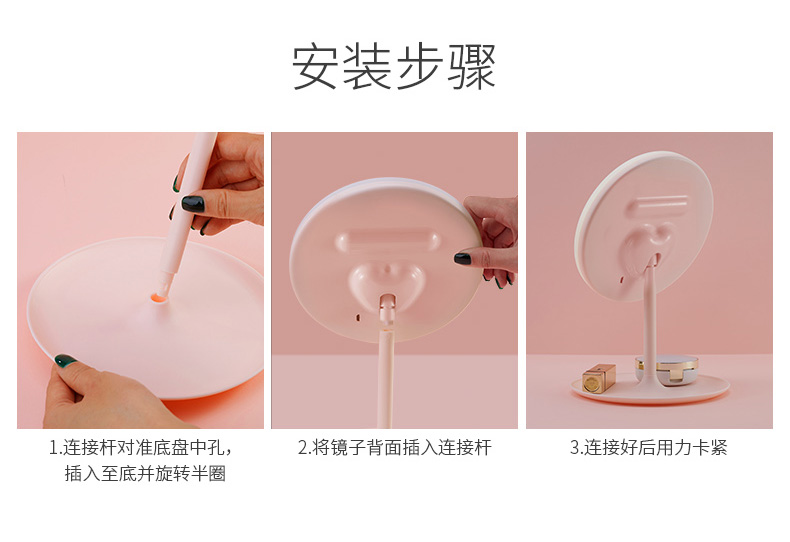 安装步骤

1.连接杆对准底盘中孔，插入至底并旋转半圈

2.将镜子背面插入连接杆

3.连接好后用力卡紧