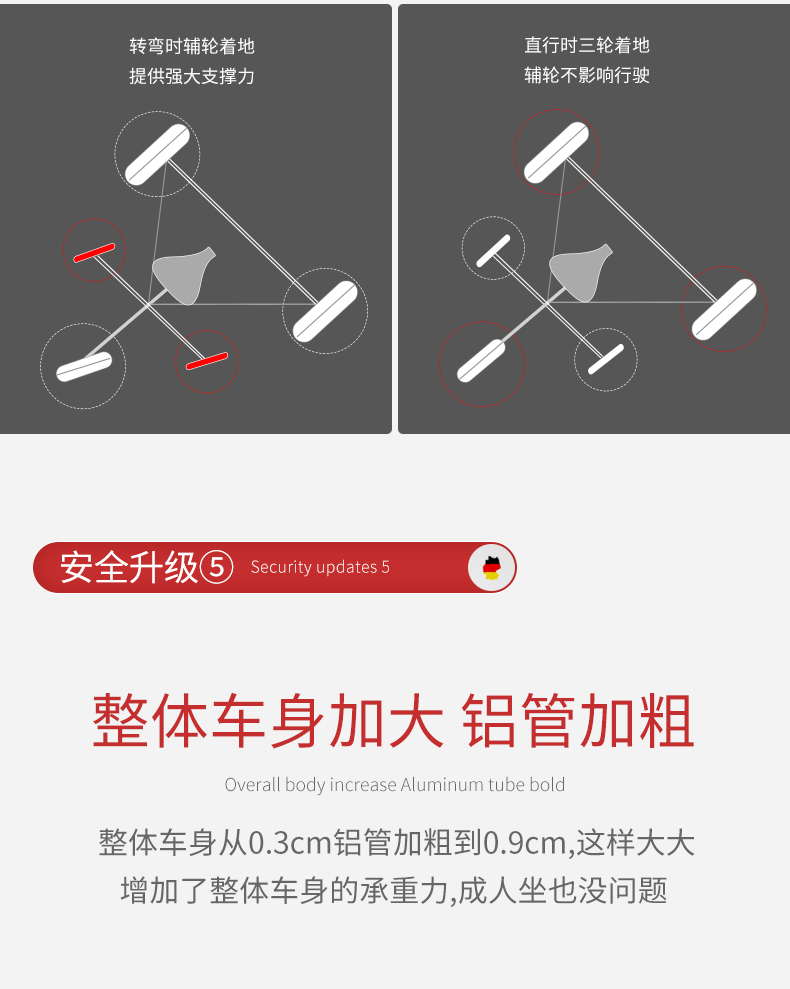 转弯时辅轮着地
提供强大支撑力

直行时三轮着地
辅轮不影响行驶

安全升级⑤ Security updates 5

整体车身加大 铝管加粗

Overall body increase Aluminum tube bold

整体车身从0.3cm铝管加粗到0.9cm,这样大大增加了整体车身的承重力,成人坐也没问题