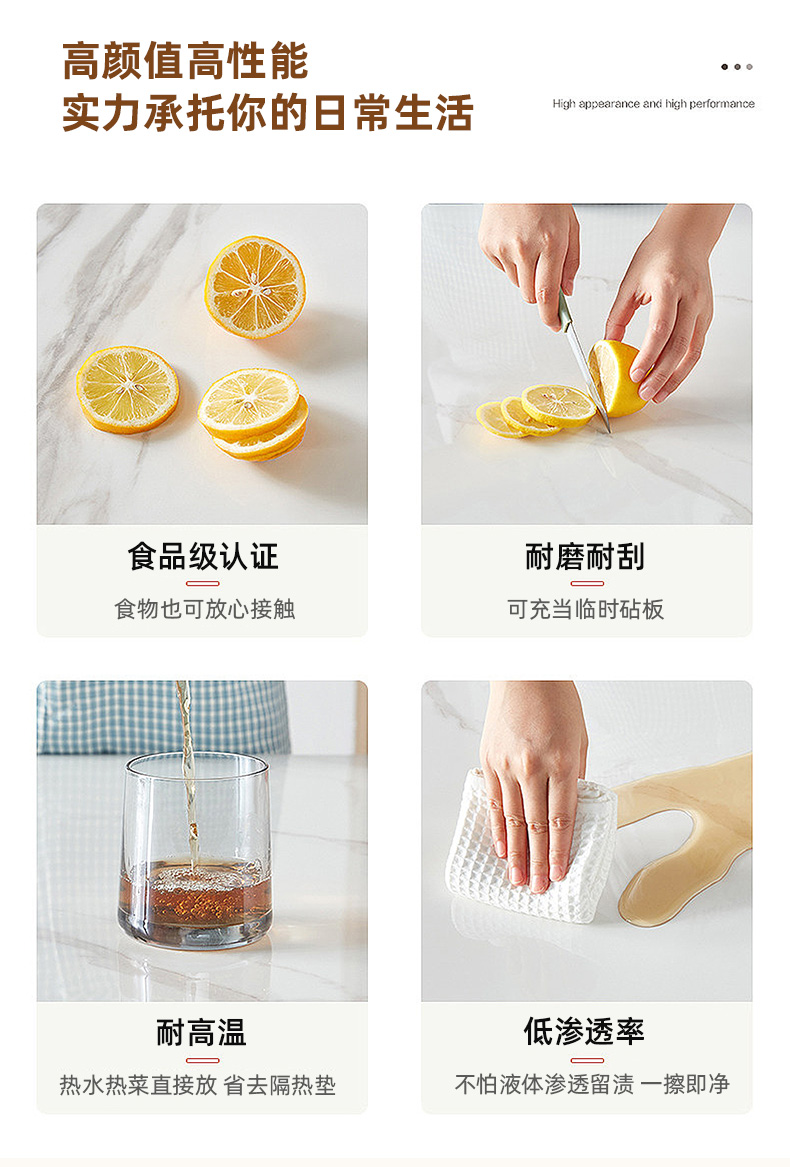 高颜值高性能
实力承托你的日常生活

High appearance and high performance

食品级认证
食物也可放心接触

耐磨耐刮
可充当临时砧板

耐高温
热水热菜直接放 省去隔热垫

低渗透率
不怕液体渗透留渍 一擦即净