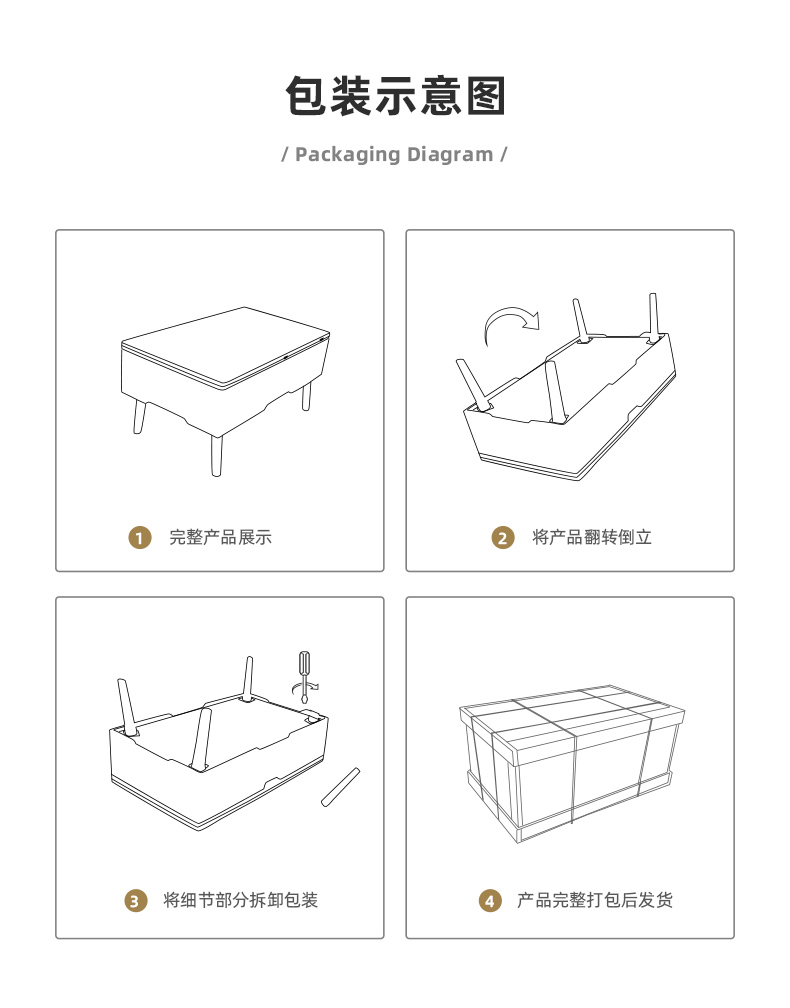 包装示意图

/ Packaging Diagram /

1 完整产品展示

2 将产品翻转倒立

3 将细节部分拆卸包装

4 产品完整打包后发货