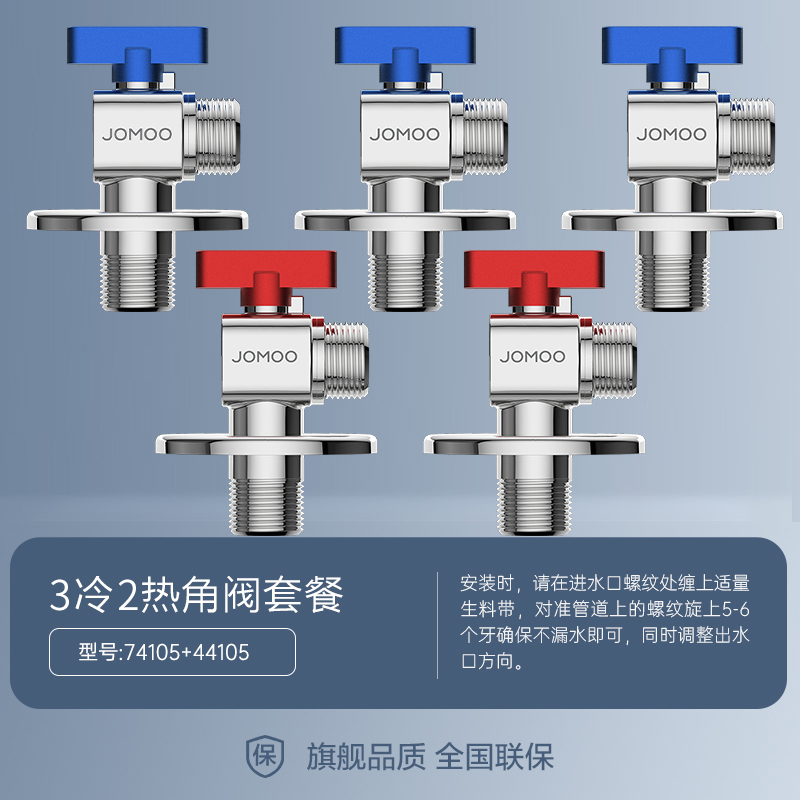 JOMOO

JOMOO

JOMOO

JOMOO

JOMOO

3冷2热角阀套餐

型号:74105+44105

安装时，请在进水口螺纹处缠上适量生料带，对准管道上的螺纹旋上5-6个牙确保不漏水即可，同时调整出水口方向。

保 旗舰品质 全国联保