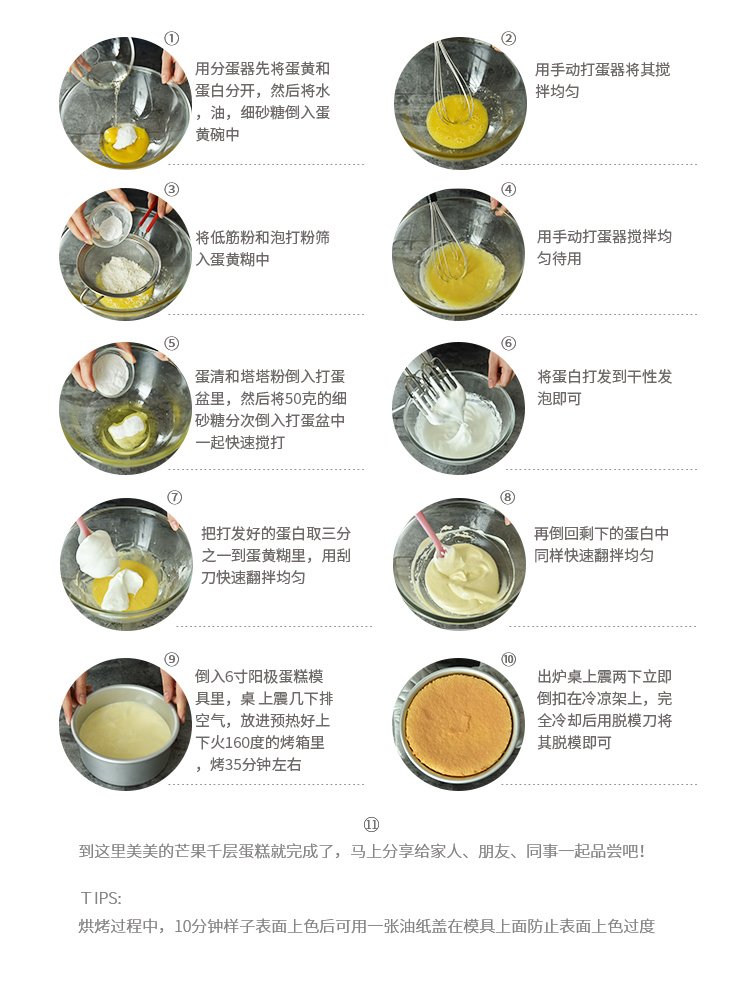 ①
用分蛋器先将蛋黄和蛋白分开，然后将水，油，细砂糖倒入蛋黄碗中

②
用手动打蛋器将其搅拌均匀

③
将低筋粉和泡打粉筛入蛋黄糊中

④
用手动打蛋器搅拌均匀待用

⑤
蛋清和塔塔粉倒入打蛋盆里，然后将50克的细砂糖分次倒入打蛋盆中一起快速搅打

⑥
将蛋白打发到干性发泡即可

⑦
把打发好的蛋白取三分之一到蛋黄糊里，用刮刀快速翻拌均匀

⑧
再倒回剩下的蛋白中同样快速翻拌均匀

⑨
倒入6寸阳极蛋糕模具里，桌上震几下排空气，放进预热好上下火160度的烤箱里，烤35分钟左右

⑩
出炉桌上震两下立即倒扣在冷凉架上，完全冷却后用脱模刀将其脱模即可

⑪
到这里美美的芒果千层蛋糕就完成了，马上分享给家人、朋友、同事一起品尝吧！

TIPS:
烘烤过程中，10分钟样子表面上色后可用一张油纸盖在模具上面防止表面上色过度