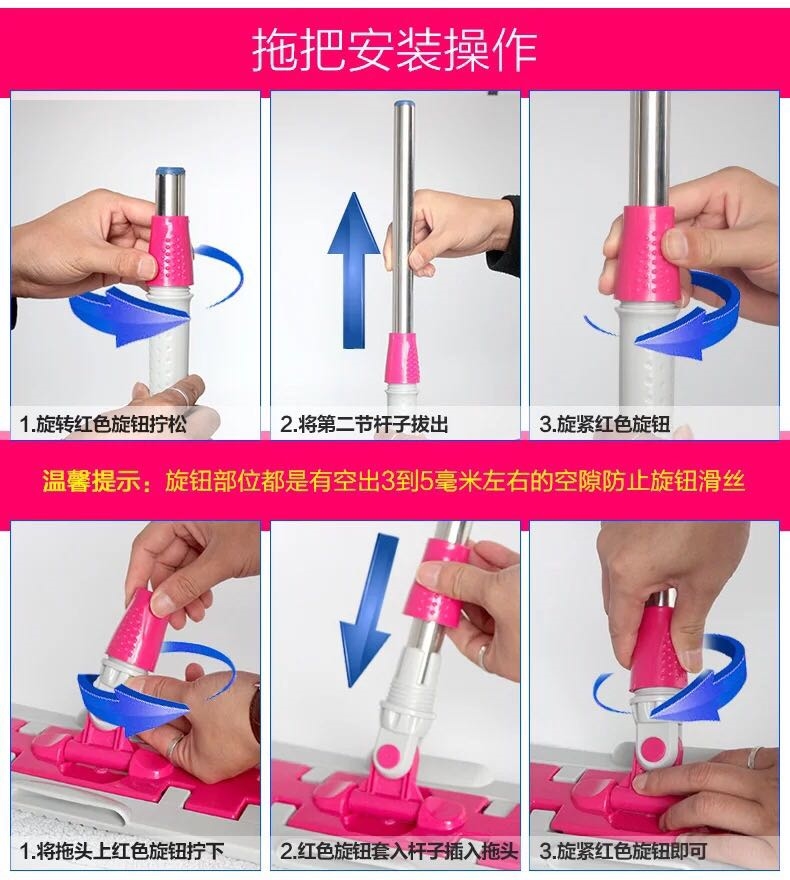 拖把安装操作

1.旋转红色旋钮拧松

2.将第二节杆子拔出

3.旋紧红色旋钮

温馨提示：旋钮部位都是有空出3到5毫米左右的空隙防止旋钮滑丝

1.将拖头上红色旋钮拧下

2.红色旋钮套入杆子插入拖头

3.旋紧红色旋钮即可