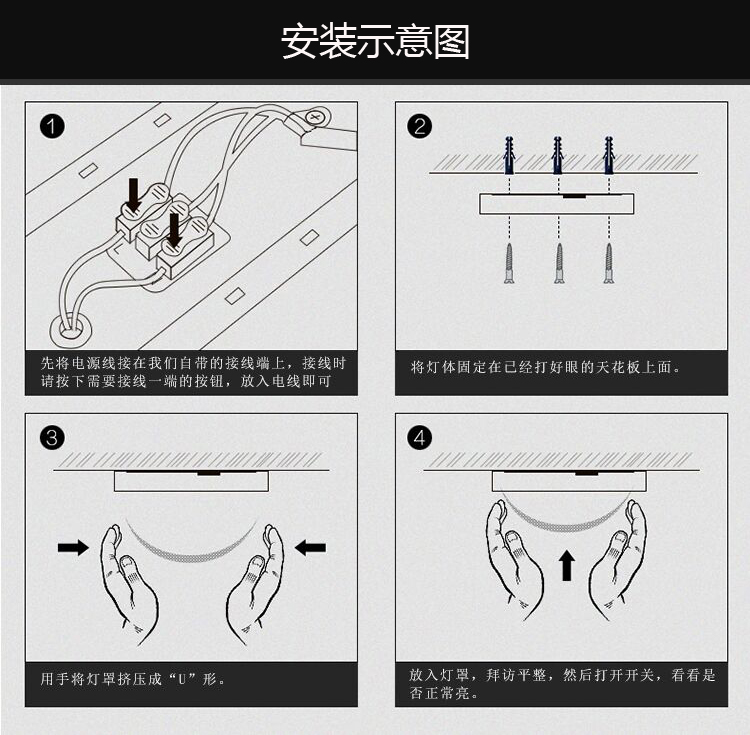 安装示意图

1

先将电源线接在我们自带的接线端上，接线时请按下需要接线一端的按钮，放入电线即可

2

将灯体固定在已经打好眼的天花板上面。

3

用手将灯罩挤压成“U”形。

4

放入灯罩，拜访平整，然后打开开关，看看是否正常亮。