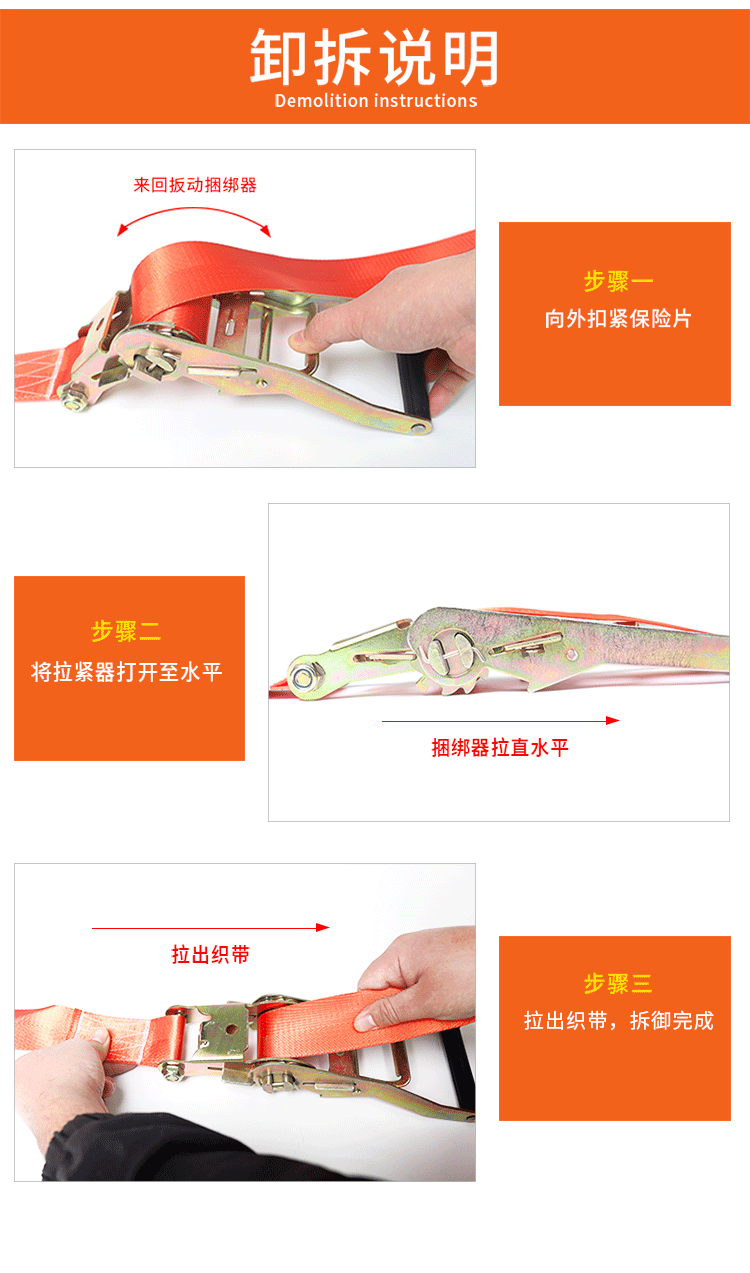 卸拆说明
Demolition instructions

来回扳动捆绑器

步骤一
向外扣紧保险片

步骤二
将拉紧器打开至水平

捆绑器拉直水平

拉出织带

步骤三
拉出织带，拆御完成