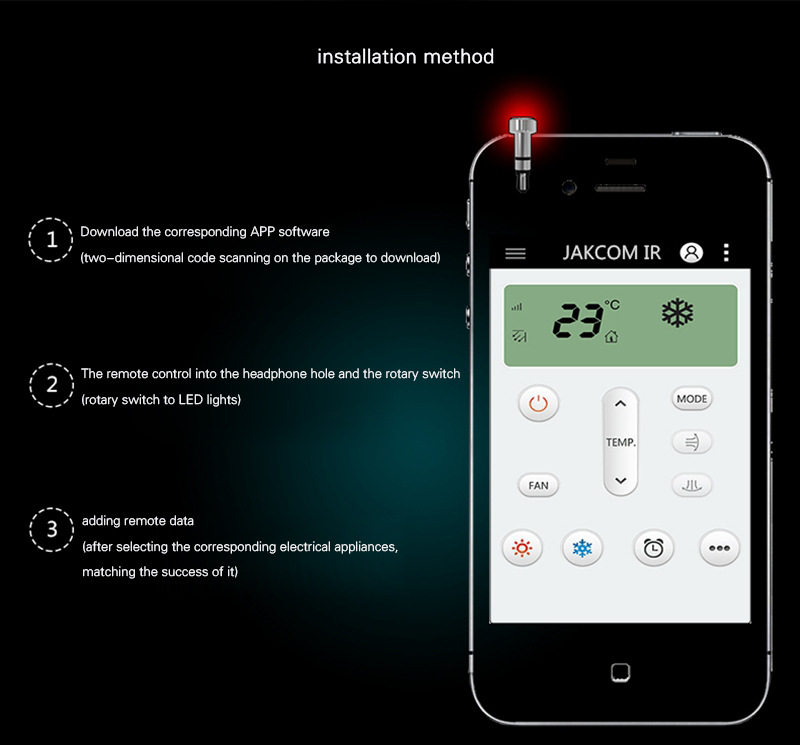 installation method

1 Download the corresponding APP software
(two-dimensional code scanning on the package to download)

2 The remote control into the headphone hole and the rotary switch
(rotary switch to LED lights)

3 adding remote data
(after selecting the corresponding electrical appliances, matching the success of it)

JAKCOM IR

23 °C

MODE

TEMP.

FAN