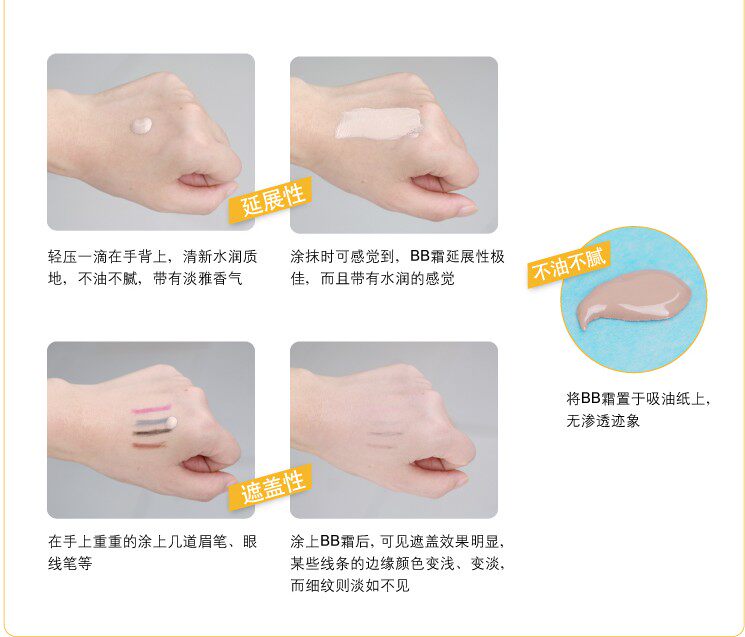 延展性

轻压一滴在手背上，清新水润质地，不油不腻，带有淡雅香气

涂抹时可感觉到，BB霜延展性极佳，而且带有水润的感觉

不油不腻

将BB霜置于吸油纸上，无渗透迹象

遮盖性

在手上重重的涂上几道眉笔、眼线笔等

涂上BB霜后，可见遮盖效果明显，某些线条的边缘颜色变浅、变淡，而细纹则淡如不见