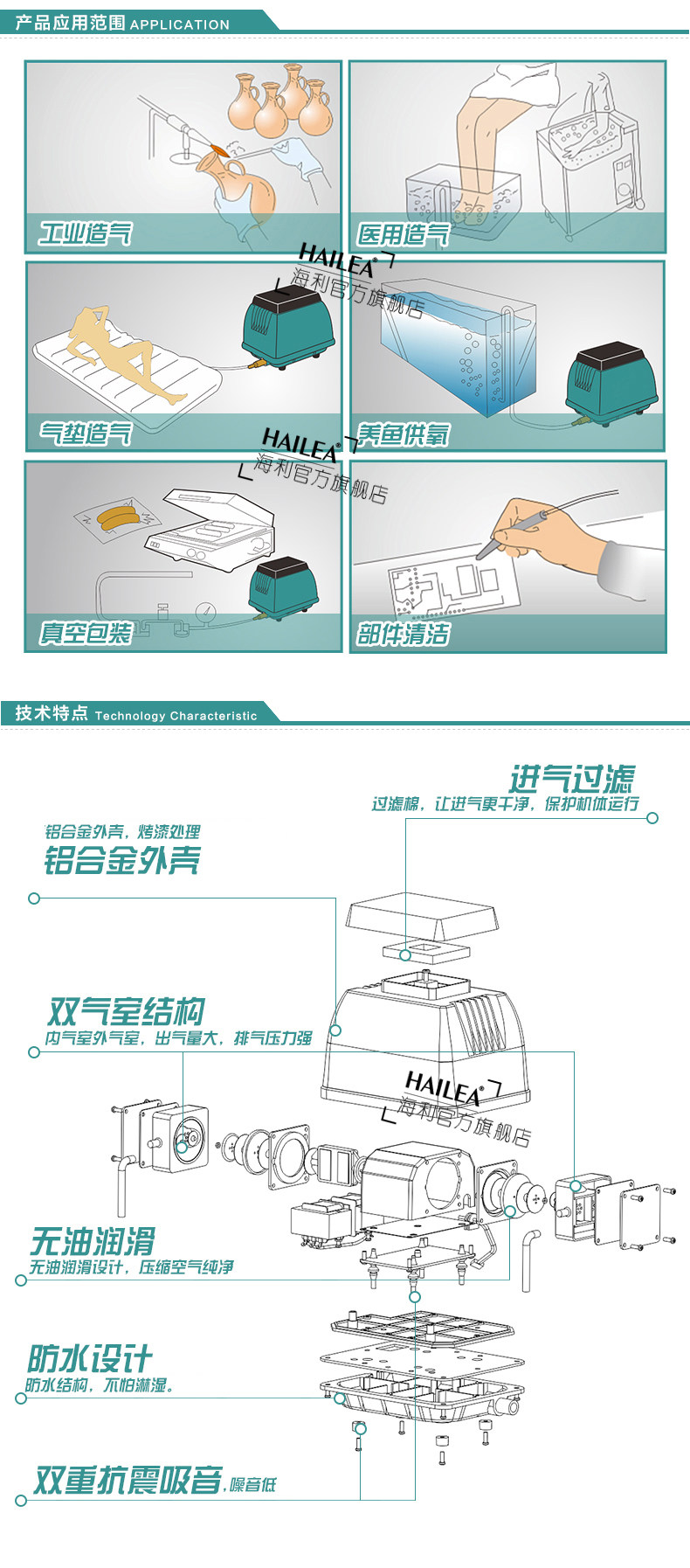 产品应用范围 APPLICATION

工业造气

医用造气

HAILEA®
海利官方旗舰店

气垫造气

养鱼供氧

HAILEA®
海利官方旗舰店

真空包装

部件清洁

技术特点 Technology Characteristic

进气过滤
过滤棉，让进气更干净，保护机体运行

铝合金外壳，烤漆处理
铝合金外壳

双气室结构
内气室外气室，出气量大，排气压力强

HAILEA®
海利官方旗舰店

无油润滑
无油润滑设计，压缩空气纯净

防水设计
防水结构，不怕淋湿。

双重抗震吸音,噪音低