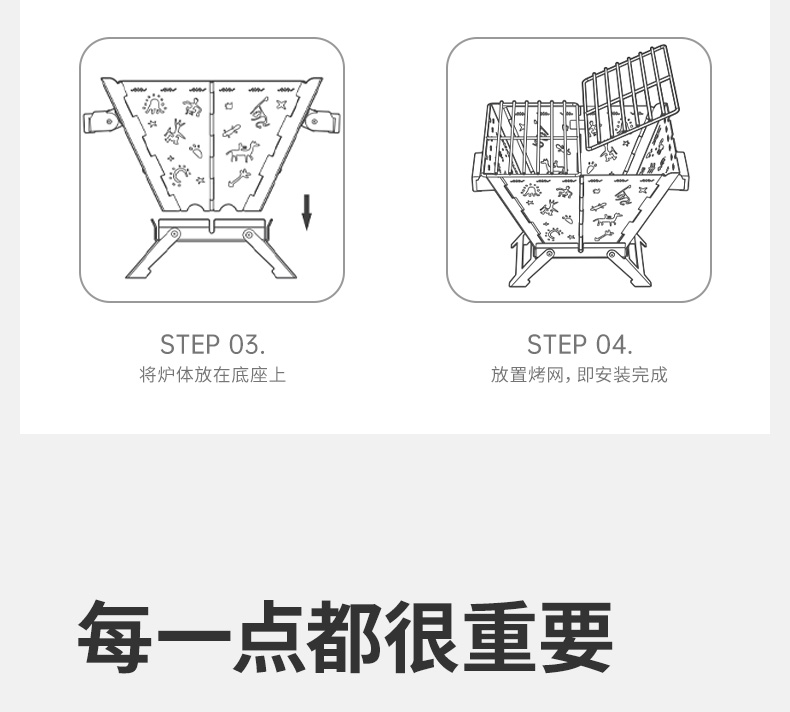 STEP 03.
将炉体放在底座上

STEP 04.
放置烤网，即安装完成

每一点都很重要