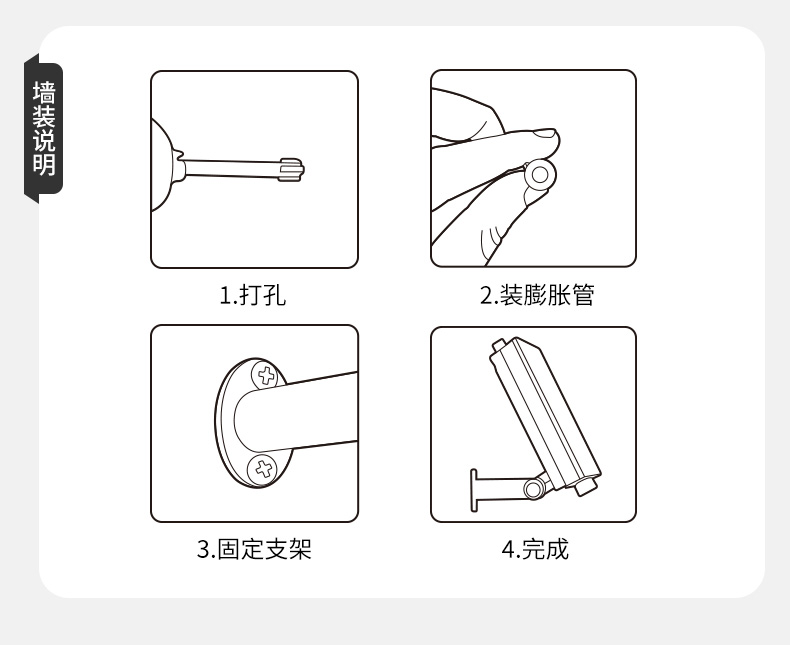 墙装说明

1.打孔

2.装膨胀管

3.固定支架

4.完成