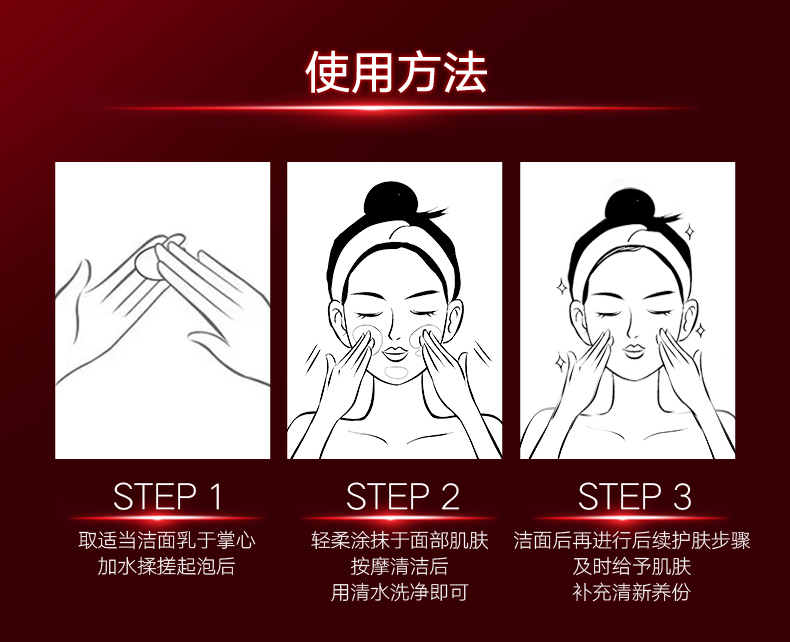 使用方法

STEP 1
取适当洁面乳于掌心
加水揉搓起泡后

STEP 2
轻柔涂抹于面部肌肤
按摩清洁后
用清水洗净即可

STEP 3
洁面后再进行后续护肤步骤
及时给予肌肤
补充清新养份