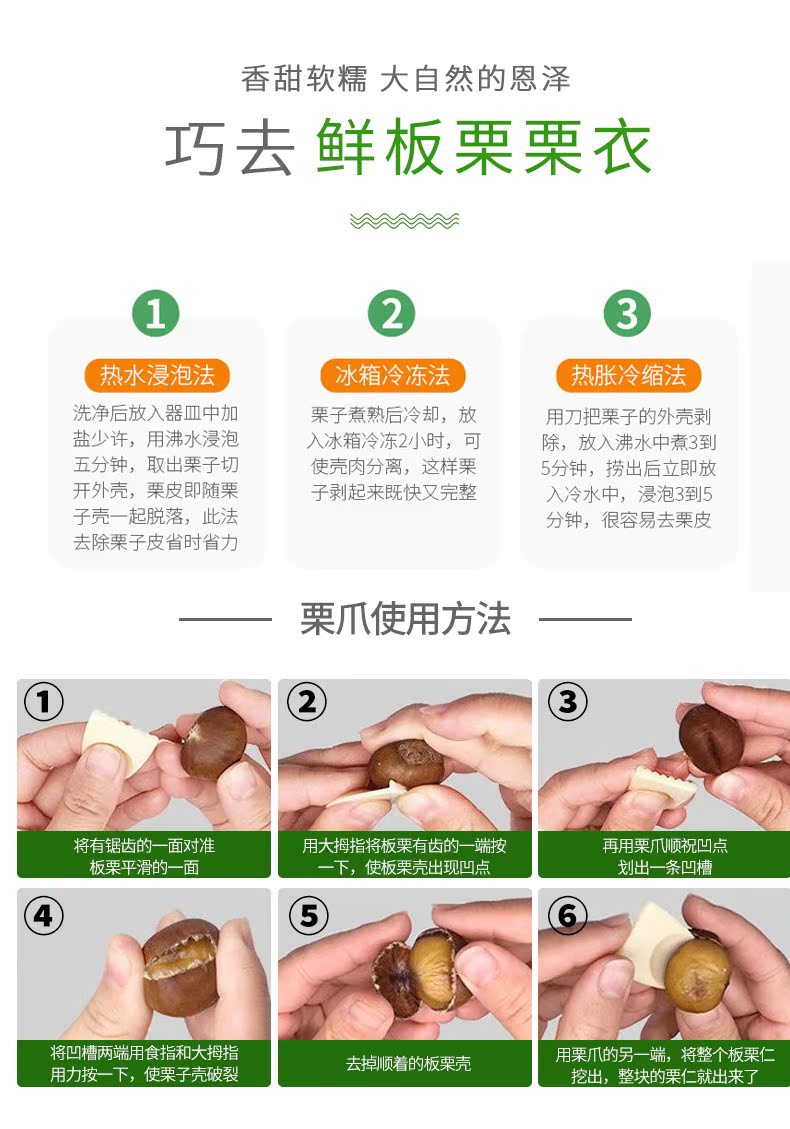 香甜软糯 大自然的恩泽

巧去 鲜板栗栗衣

1
热水浸泡法
洗净后放入器皿中加盐少许，用沸水浸泡五分钟，取出栗子切开外壳，栗皮即随栗子壳一起脱落，此法去除栗子皮省时省力

2
冰箱冷冻法
栗子煮熟后冷却，放入冰箱冷冻2小时，可使壳肉分离，这样栗子剥起来既快又完整

3
热胀冷缩法
用刀把栗子的外壳剥除，放入沸水中煮3到5分钟，捞出后立即放入冷水中，浸泡3到5分钟，很容易去栗皮

栗爪使用方法

①
将有锯齿的一面对准板栗平滑的一面

②
用大拇指将板栗有齿的一端按一下，使板栗壳出现凹点

③
再用栗爪顺祝凹点划出一条凹槽

④
将凹槽两端用食指和大拇指用力按一下，使栗子壳破裂

⑤
去掉顺着的板栗壳

⑥
用栗爪的另一端，将整个板栗仁挖出，整块的栗仁就出来了