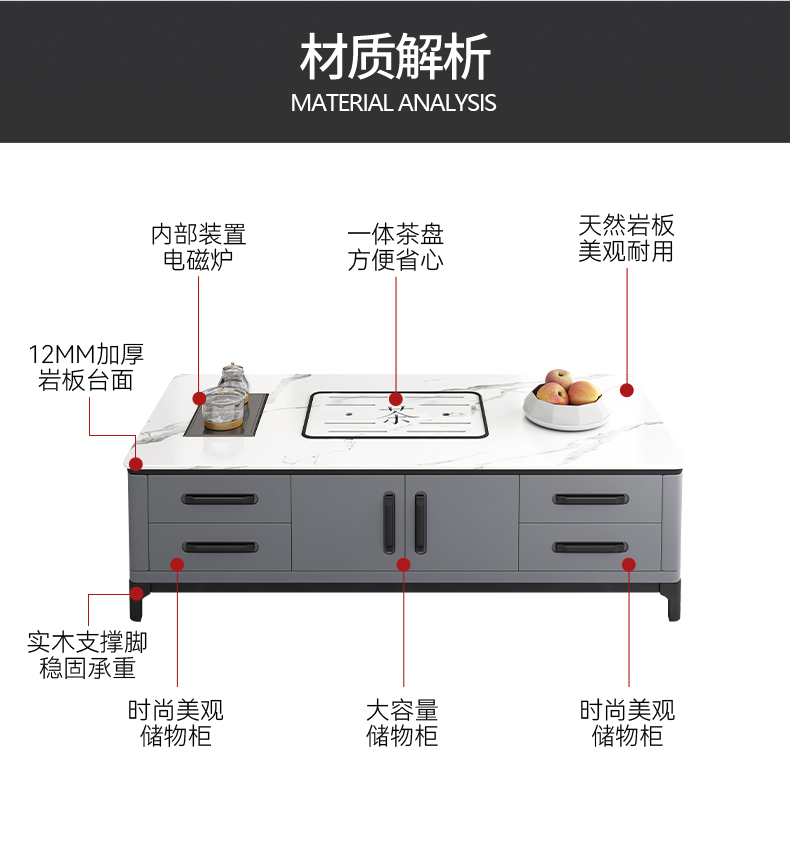 材质解析
MATERIAL ANALYSIS

内部装置
电磁炉

一体茶盘
方便省心

天然岩板
美观耐用

12MM加厚
岩板台面

茶

实木支撑脚
稳固承重

时尚美观
储物柜

大容量
储物柜

时尚美观
储物柜