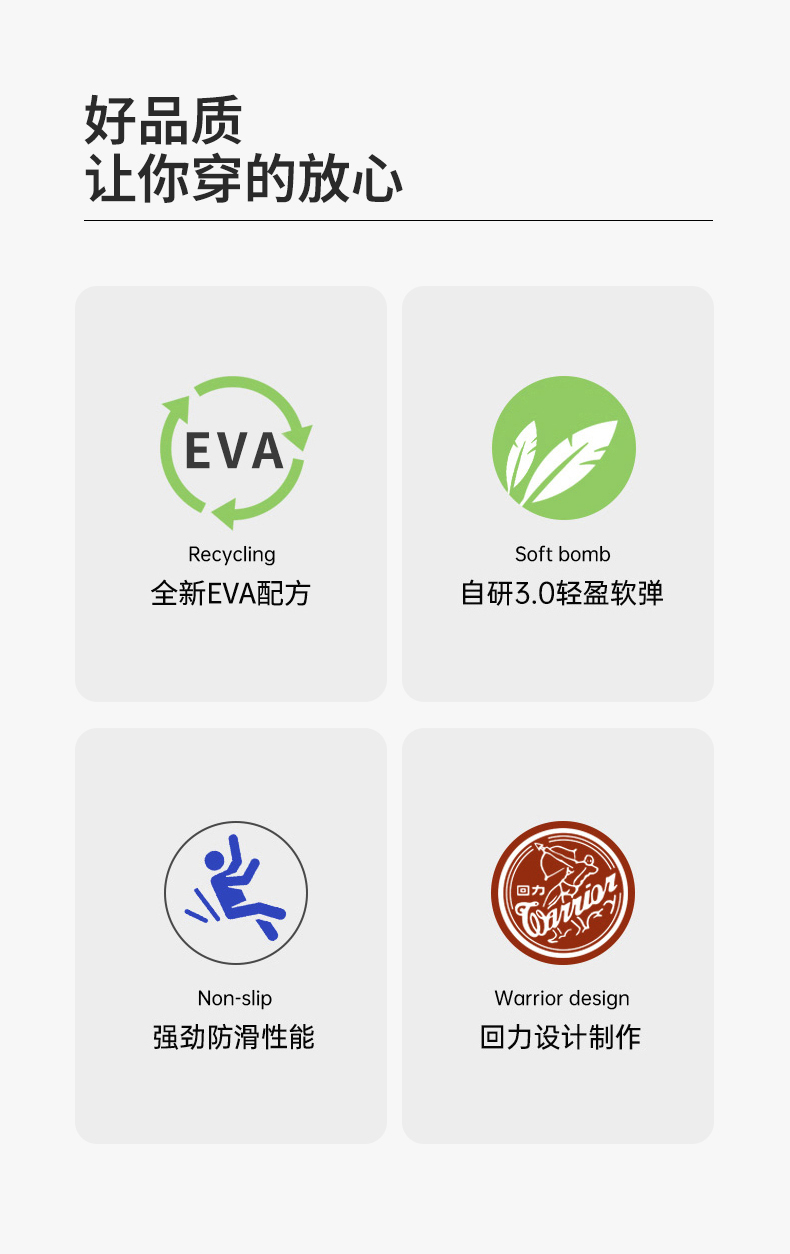 好品质
让你穿的放心

EVA

Recycling
全新EVA配方

Soft bomb
自研3.0轻盈软弹

Non-slip
强劲防滑性能

回力
Warrior

Warrior design
回力设计制作