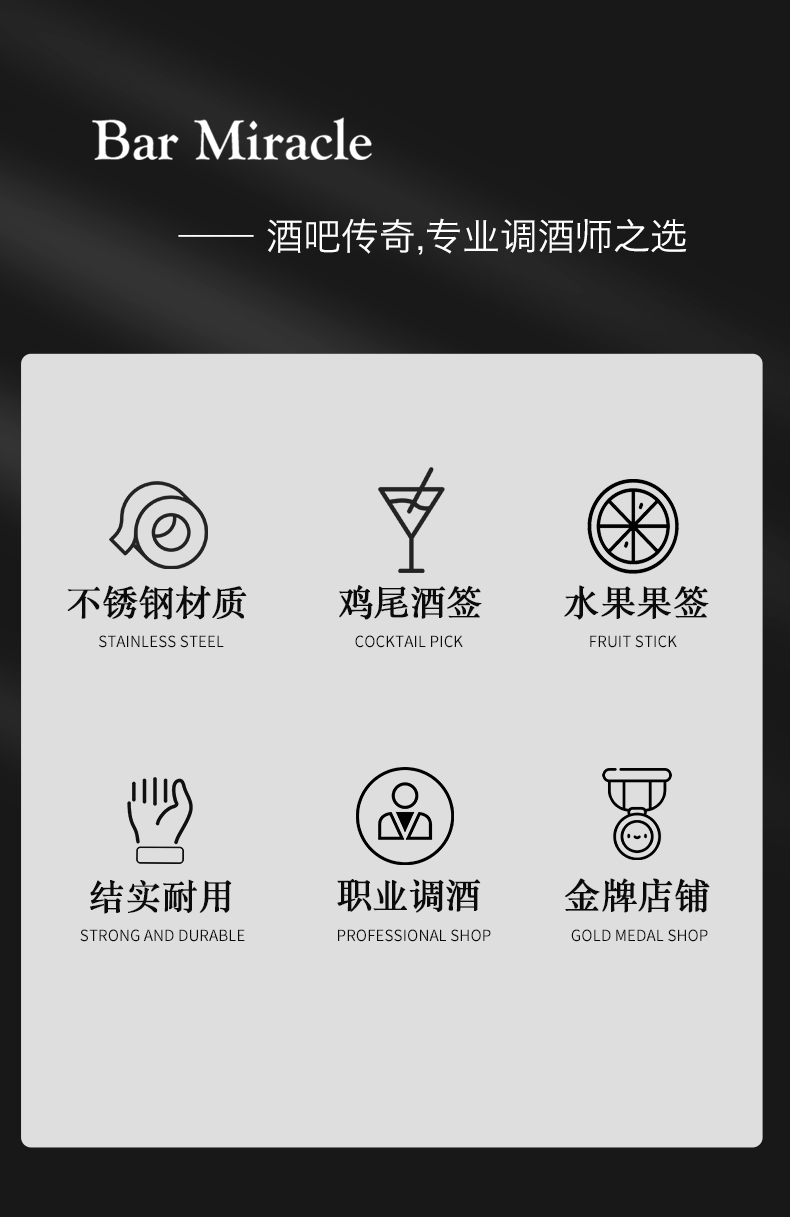 Bar Miracle

—— 酒吧传奇,专业调酒师之选

不锈钢材质
STAINLESS STEEL

鸡尾酒签
COCKTAIL PICK

水果果签
FRUIT STICK

结实耐用
STRONG AND DURABLE

职业调酒
PROFESSIONAL SHOP

金牌店铺
GOLD MEDAL SHOP