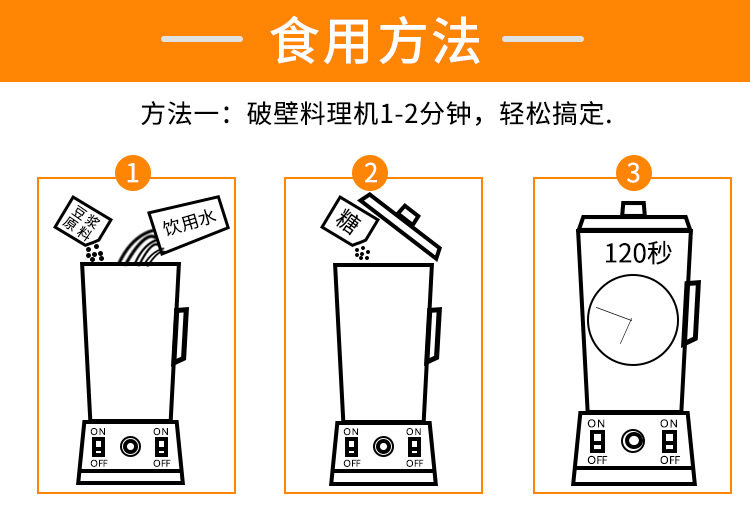 食用方法

方法一：破壁料理机1-2分钟，轻松搞定.

1
豆浆原料
饮用水
ON
OFF
ON
OFF

2
糖
ON
OFF
ON
OFF

3
120秒
ON
OFF
ON
OFF