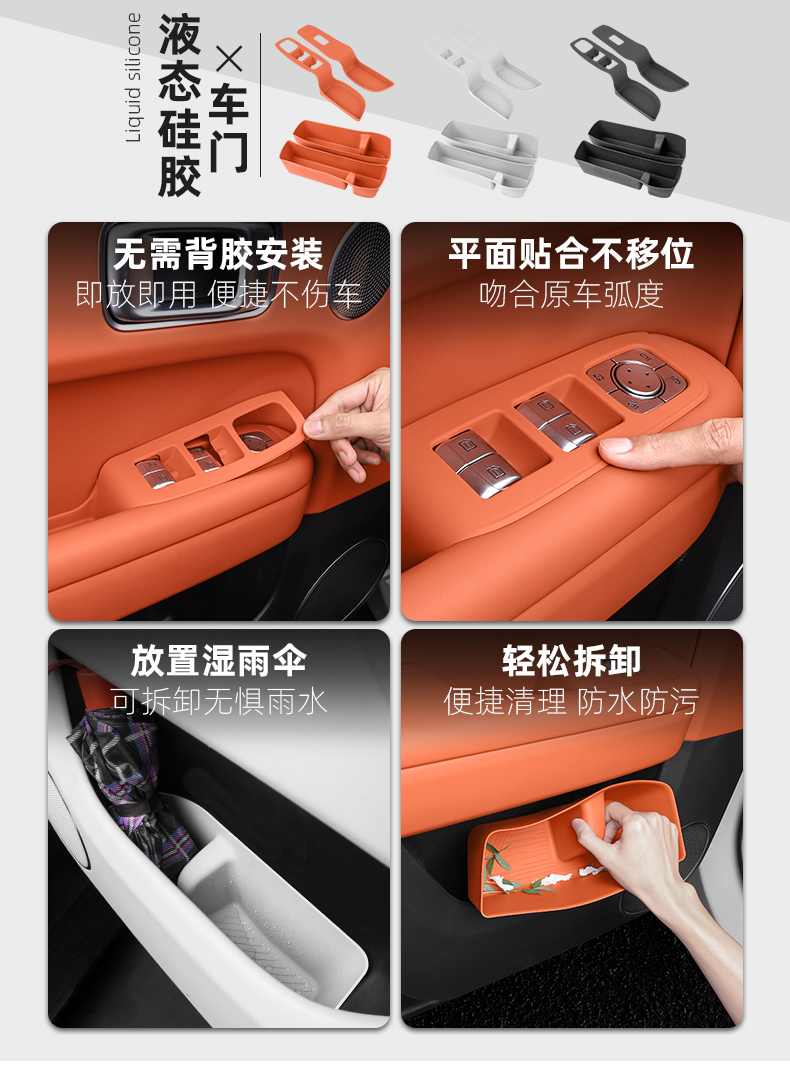 Liquid silicone
液态硅胶
×
车门

无需背胶安装
即放即用 便捷不伤车

平面贴合不移位
吻合原车弧度

放置湿雨伞
可拆卸无惧雨水

轻松拆卸
便捷清理 防水防污