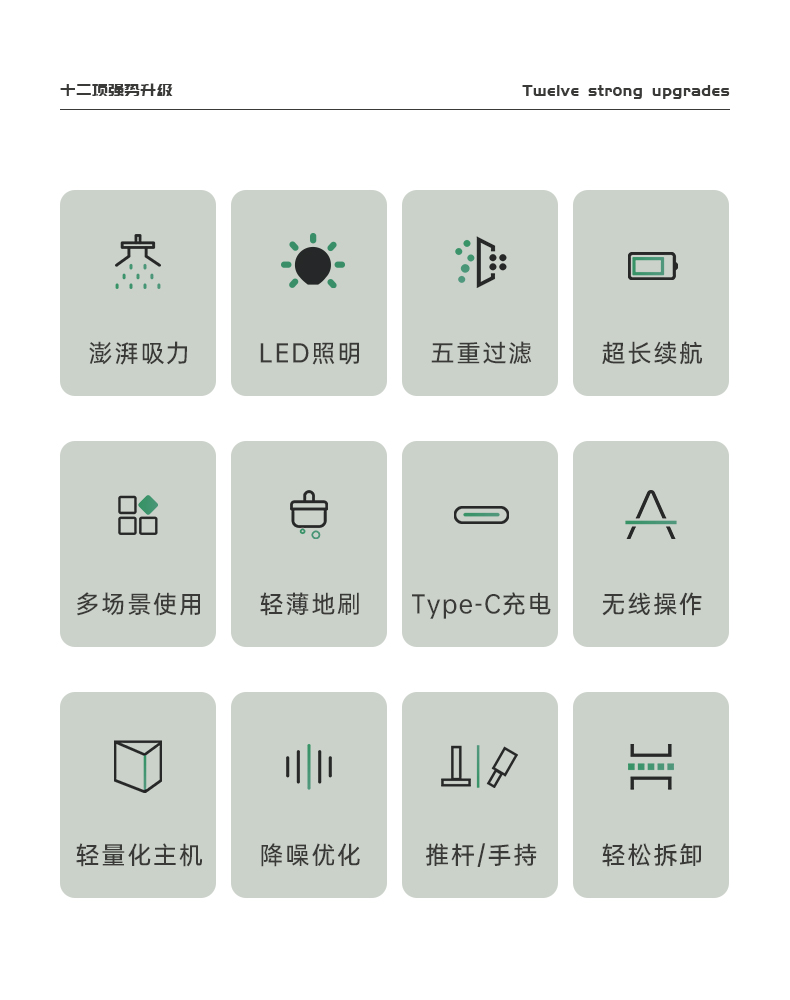 十二项强势升级

Twelve strong upgrades

澎湃吸力

LED照明

五重过滤

超长续航

多场景使用

轻薄地刷

Type-C充电

无线操作

轻量化主机

降噪优化

推杆/手持

轻松拆卸