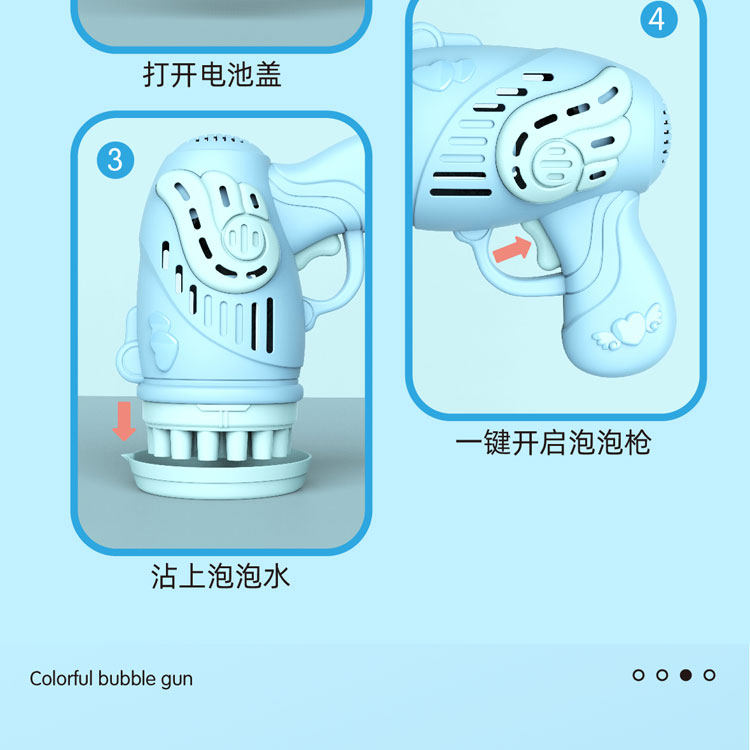 打开电池盖

4

3

一键开启泡泡枪

沾上泡泡水

Colorful bubble gun