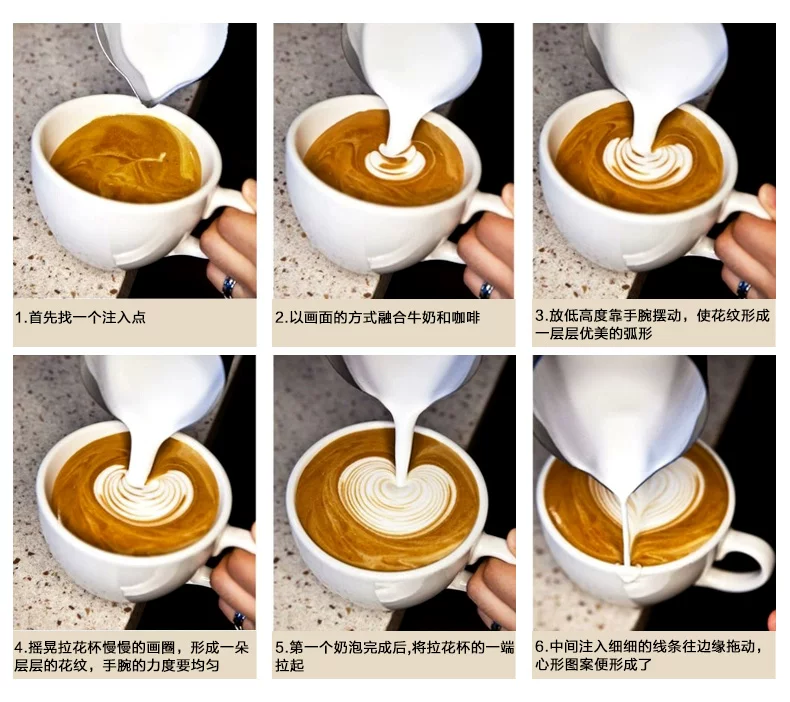 1.首先找一个注入点

2.以画面的方式融合牛奶和咖啡

3.放低高度靠手腕摆动，使花纹形成一层层优美的弧形

4.摇晃拉花杯慢慢的画圈，形成一朵层层的花纹，手腕的力度要均匀

5.第一个奶泡完成后,将拉花杯的一端拉起

6.中间注入细细的线条往边缘拖动，心形图案便形成了