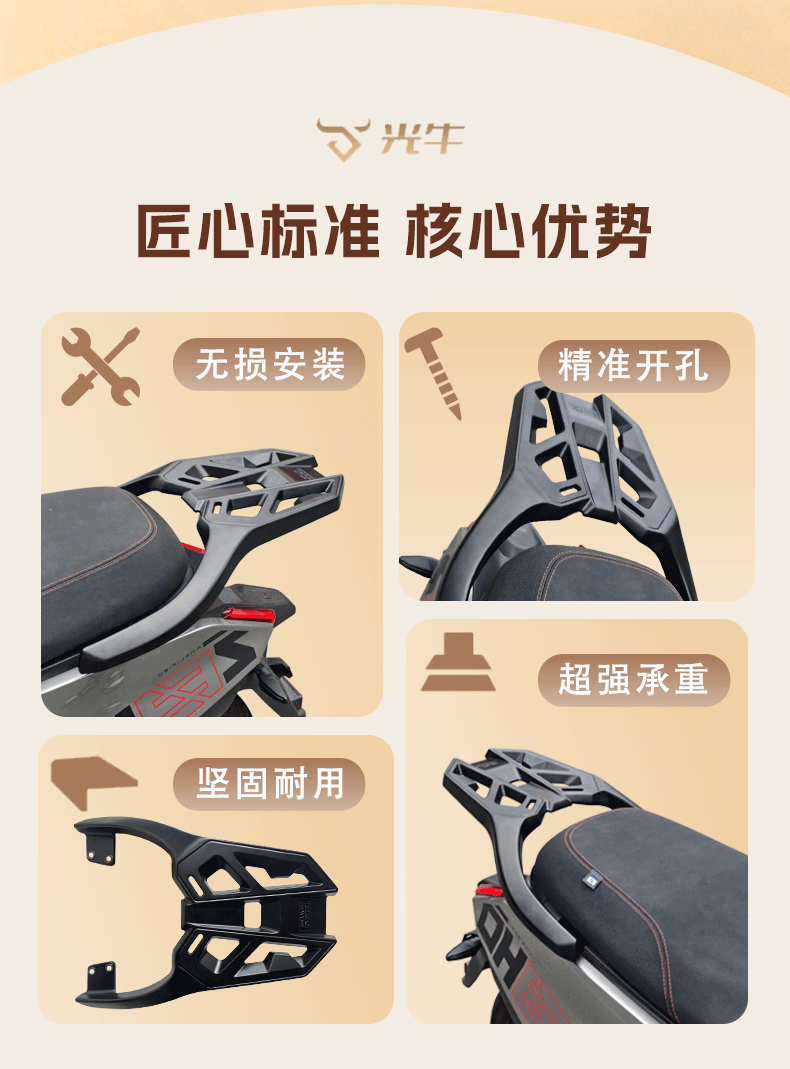 光牛

匠心标准 核心优势

无损安装

精准开孔

超强承重

坚固耐用