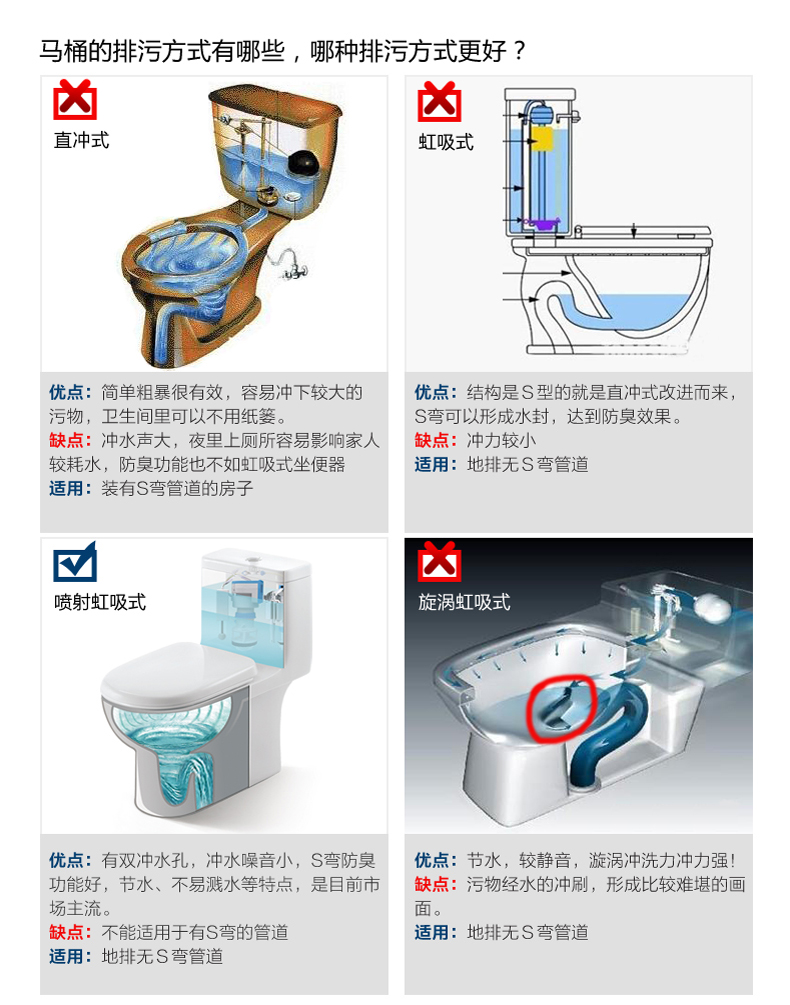 马桶的排污方式有哪些，哪种排污方式更好？

直冲式

优点：简单粗暴很有效，容易冲下较大的污物，卫生间里可以不用纸篓。
缺点：冲水声大，夜里上厕所容易影响家人较耗水，防臭功能也不如虹吸式坐便器
适用：装有S弯管道的房子

虹吸式

优点：结构是S型的就是直冲式改进而来，S弯可以形成水封，达到防臭效果。
缺点：冲力较小
适用：地排无S弯管道

喷射虹吸式

优点：有双冲水孔，冲水噪音小，S弯防臭功能好，节水、不易溅水等特点，是目前市场主流。
缺点：不能适用于有S弯的管道
适用：地排无S弯管道

旋涡虹吸式

优点：节水，较静音，漩涡冲洗力冲力强！
缺点：污物经水的冲刷，形成比较难堪的画面。
适用：地排无S弯管道