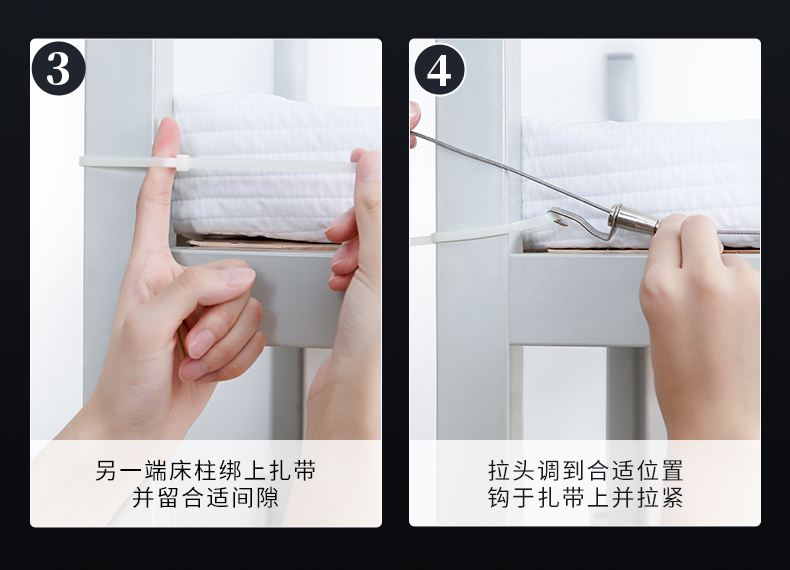 3

另一端床柱绑上扎带
并留合适间隙

4

拉头调到合适位置
钩于扎带上并拉紧