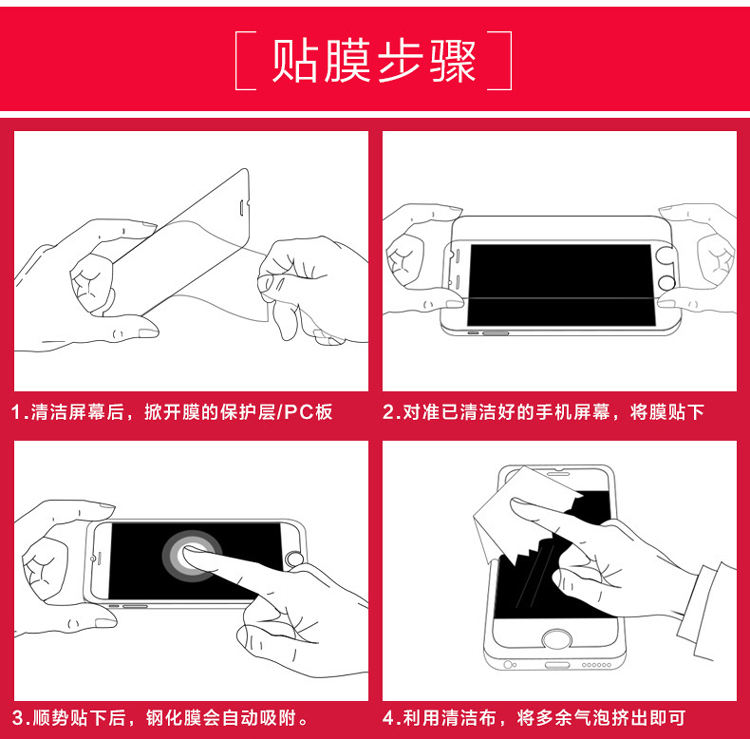 贴膜步骤

1.清洁屏幕后，掀开膜的保护层/PC板

2.对准已清洁好的手机屏幕，将膜贴下

3.顺势贴下后，钢化膜会自动吸附。

4.利用清洁布，将多余气泡挤出即可