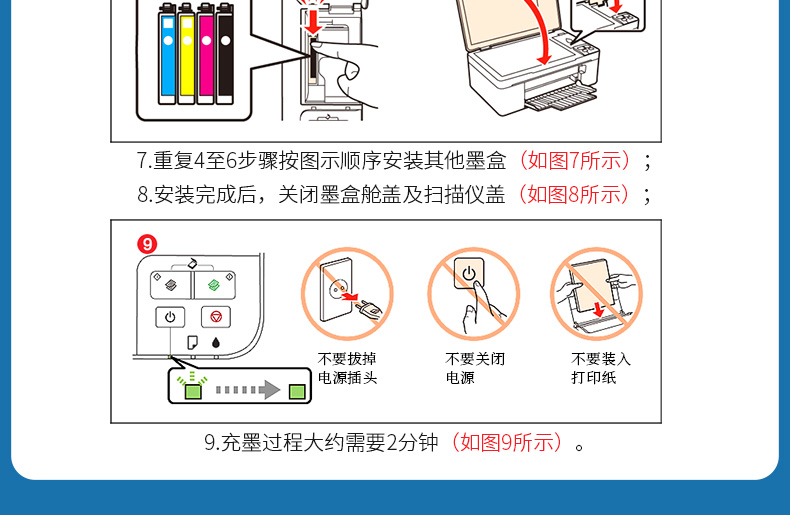 7.重复4至6步骤按图示顺序安装其他墨盒（如图7所示）；
8.安装完成后，关闭墨盒舱盖及扫描仪盖（如图8所示）；

9

不要拔掉电源插头

不要关闭电源

不要装入打印纸

9.充墨过程大约需要2分钟（如图9所示）。