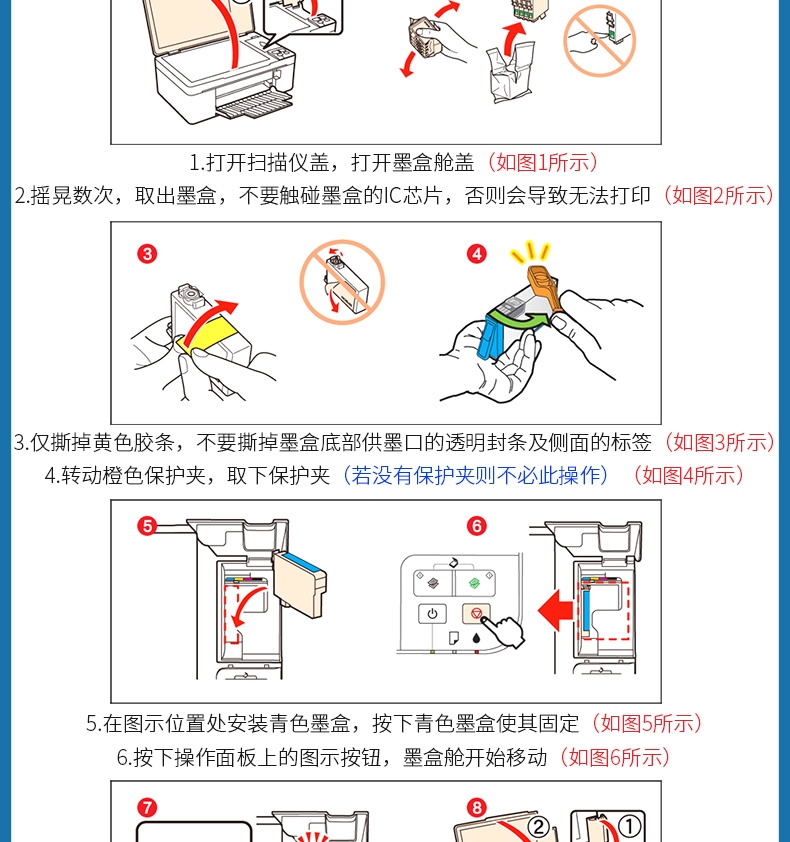 1.打开扫描仪盖，打开墨盒舱盖（如图1所示）
2.摇晃数次，取出墨盒，不要触碰墨盒的IC芯片，否则会导致无法打印（如图2所示）

3

4

3.仅撕掉黄色胶条，不要撕掉墨盒底部供墨口的透明封条及侧面的标签（如图3所示）
4.转动橙色保护夹，取下保护夹（若没有保护夹则不必此操作）（如图4所示）

5

6

5.在图示位置处安装青色墨盒，按下青色墨盒使其固定（如图5所示）
6.按下操作面板上的图示按钮，墨盒舱开始移动（如图6所示）

7

8

②

①