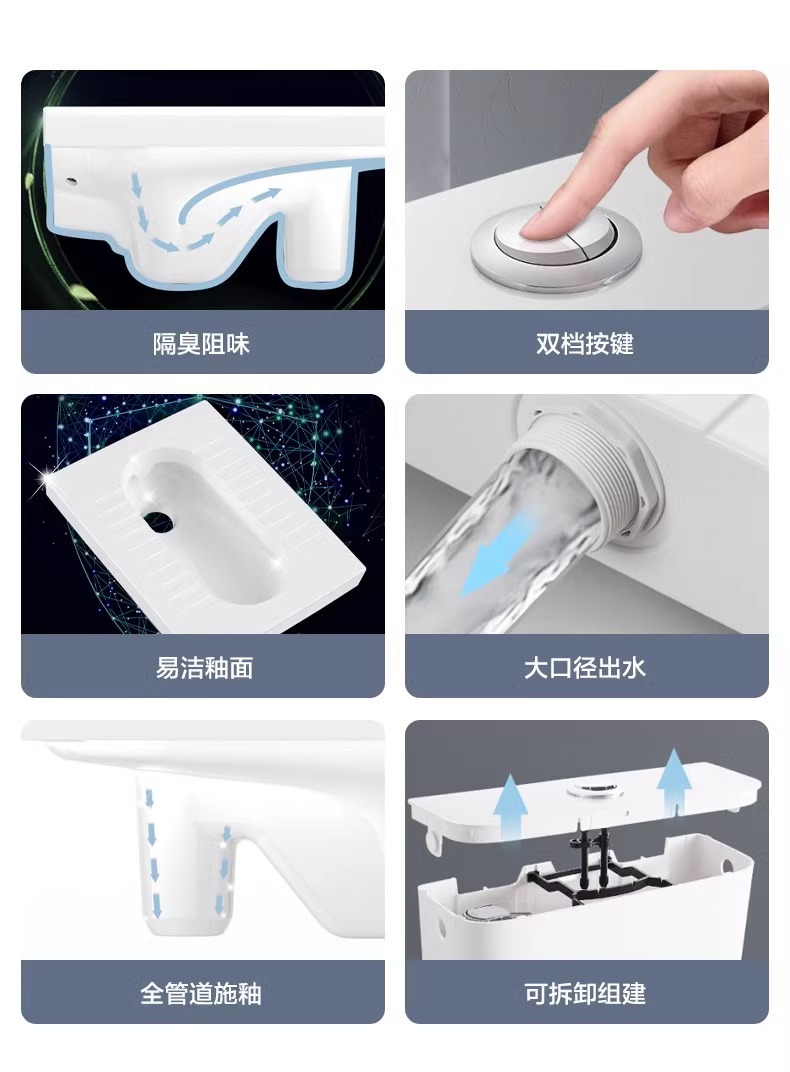 隔臭阻味

双档按键

易洁釉面

大口径出水

全管道施釉

可拆卸组建