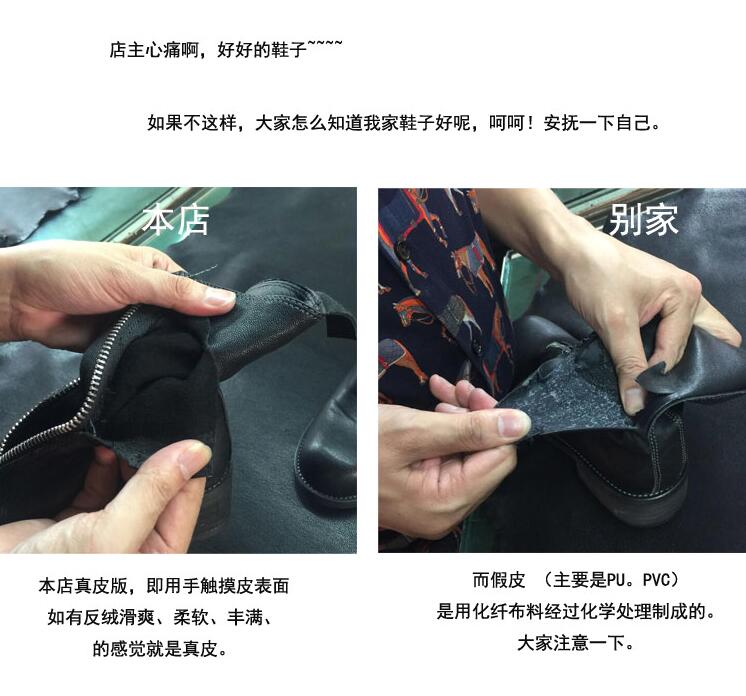 店主心痛啊，好好的鞋子~~~~

如果不这样，大家怎么知道我家鞋子好呢，呵呵！安抚一下自己。

本店

别家

本店真皮版，即用手触摸皮表面
如有反绒滑爽、柔软、丰满、
的感觉就是真皮。

而假皮 （主要是PU。PVC）
是用化纤布料经过化学处理制成的。
大家注意一下。