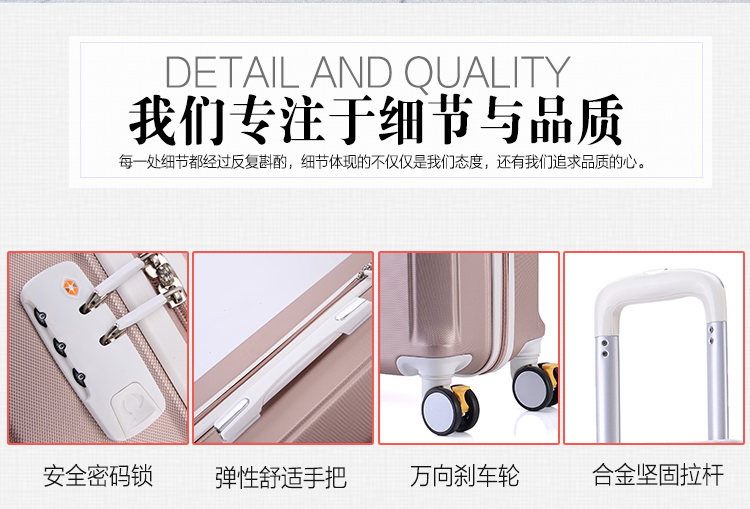 DETAIL AND QUALITY

我们专注于细节与品质

每一处细节都经过反复斟酌，细节体现的不仅仅是我们态度，还有我们追求品质的心。

安全密码锁

弹性舒适手把

万向刹车轮

合金坚固拉杆