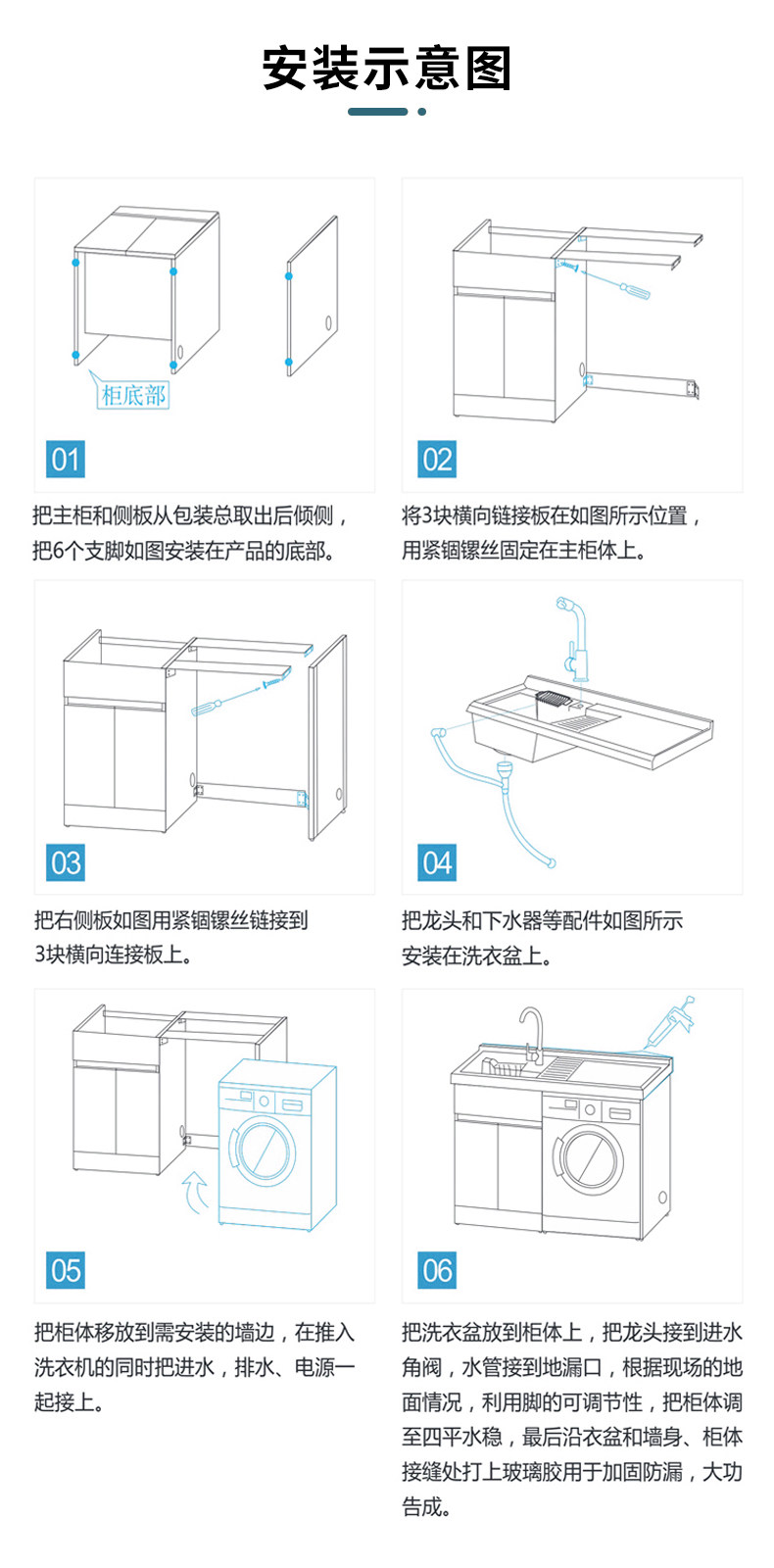 安装示意图

柜底部

01

把主柜和侧板从包装总取出后倾侧，把6个支脚如图安装在产品的底部。

02

将3块横向链接板在如图所示位置，用紧锢镙丝固定在主柜体上。

03

把右侧板如图用紧锢镙丝链接到3块横向连接板上。

04

把龙头和下水器等配件如图所示安装在洗衣盆上。

05

把柜体移放到需安装的墙边，在推入洗衣机的同时把进水，排水、电源一起接上。

06

把洗衣盆放到柜体上，把龙头接到进水角阀，水管接到地漏口，根据现场的地面情况，利用脚的可调节性，把柜体调至四平水稳，最后沿衣盆和墙身、柜体接缝处打上玻璃胶用于加固防漏，大功告成。