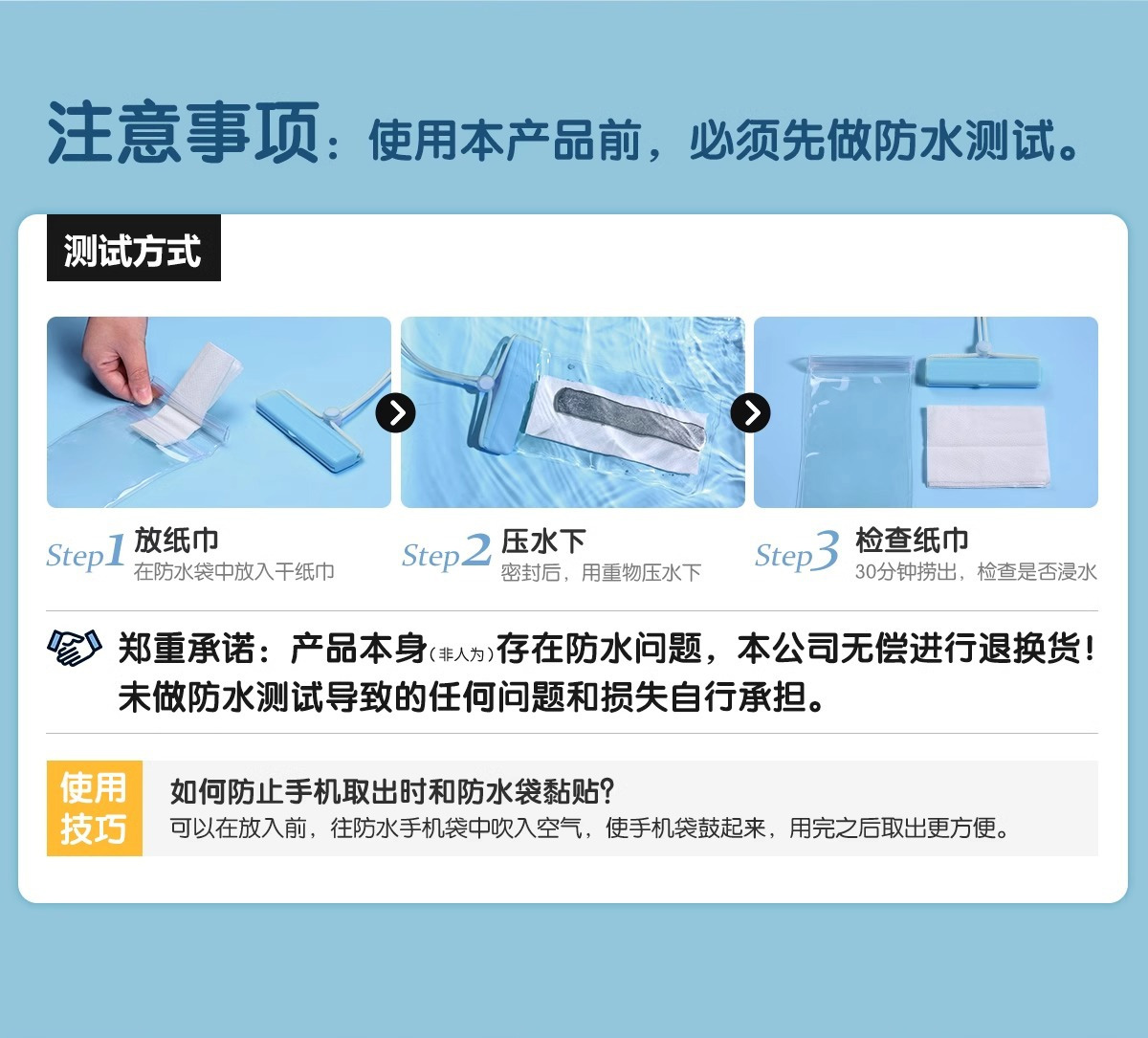 注意事项：使用本产品前，必须先做防水测试。

测试方式

Step1 放纸巾
在防水袋中放入干纸巾

Step2 压水下
密封后，用重物压水下

Step3 检查纸巾
30分钟捞出，检查是否浸水

郑重承诺：产品本身(非人为)存在防水问题，本公司无偿进行退换货！未做防水测试导致的任何问题和损失自行承担。

使用技巧

如何防止手机取出时和防水袋黏贴?
可以在放入前，往防水手机袋中吹入空气，使手机袋鼓起来，用完之后取出更方便。