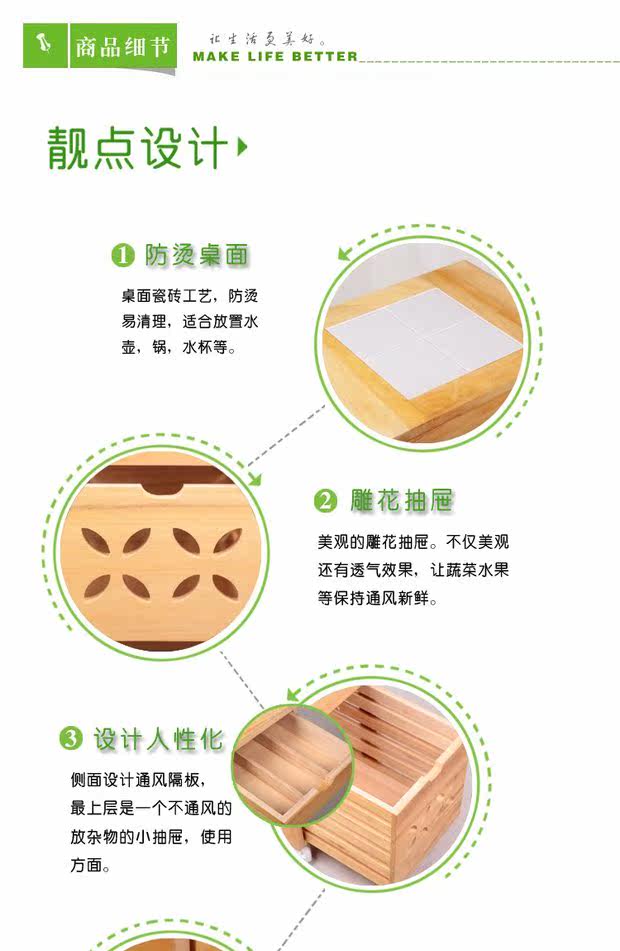 商品细节 让生活更美好。 MAKE LIFE BETTER

靓点设计

1 防烫桌面

桌面瓷砖工艺，防烫易清理，适合放置水壶，锅，水杯等。

2 雕花抽屉

美观的雕花抽屉。不仅美观还有透气效果，让蔬菜水果等保持通风新鲜。

3 设计人性化

侧面设计通风隔板，最上层是一个不通风的放杂物的小抽屉，使用方面。