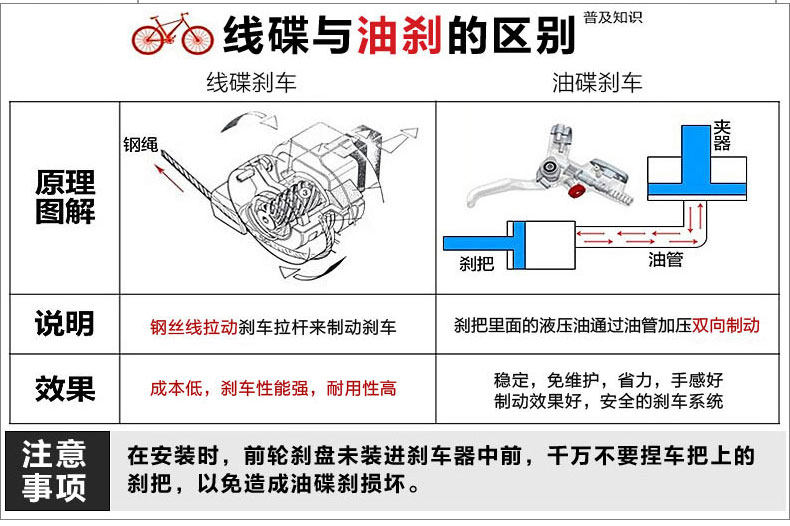 线碟与油刹的区别 普及知识

| | 线碟刹车 | 油碟刹车 |
|---|---|---|
| 原理图解 | 钢绳 | 夹器 刹把 油管 |
| 说明 | 钢丝线拉动刹车拉杆来制动刹车 | 刹把里面的液压油通过油管加压双向制动 |
| 效果 | 成本低，刹车性能强，耐用性高 | 稳定，免维护，省力，手感好 制动效果好，安全的刹车系统 |

注意事项 在安装时，前轮刹盘未装进刹车器中前，千万不要捏车把上的刹把，以免造成油碟刹损坏。