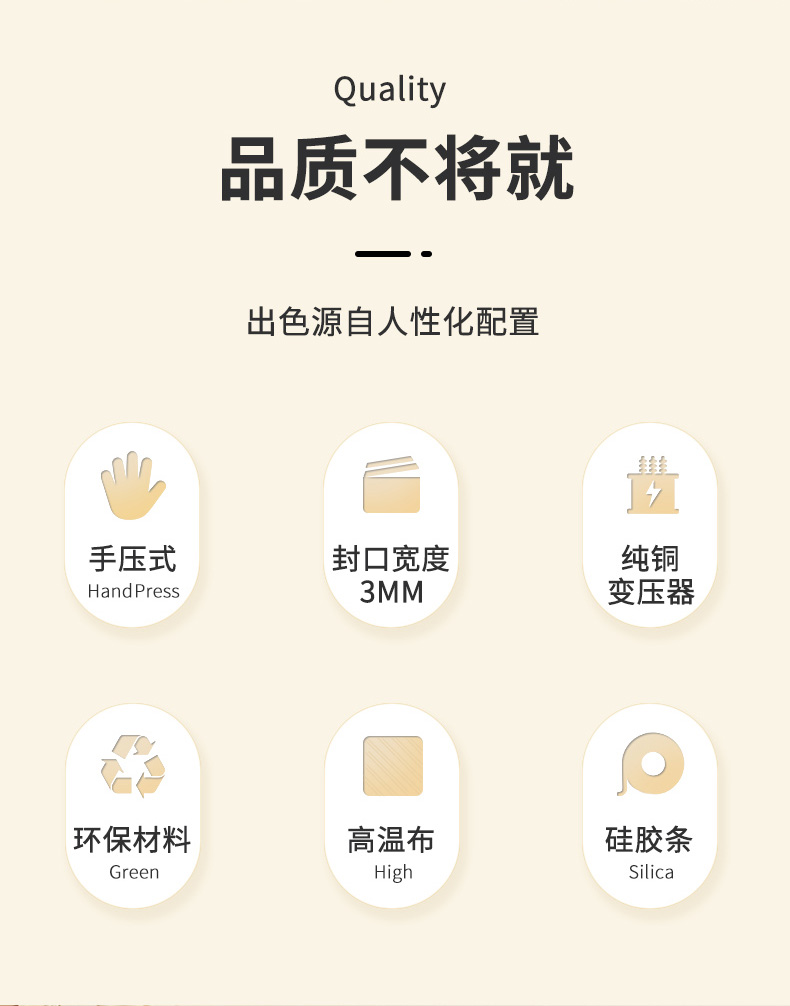 Quality

品质不将就

出色源自人性化配置

手压式
HandPress

封口宽度
3MM

纯铜
变压器

环保材料
Green

高温布
High

硅胶条
Silica