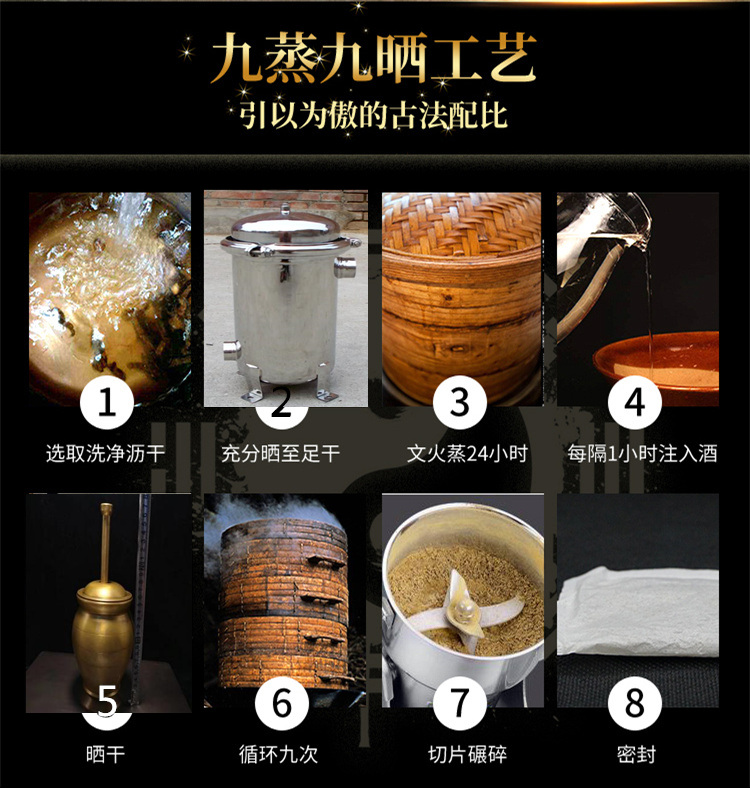 九蒸九晒工艺
引以为傲的古法配比

1
选取洗净沥干

2
充分晒至足干

3
文火蒸24小时

4
每隔1小时注入酒

5
晒干

6
循环九次

7
切片碾碎

8
密封