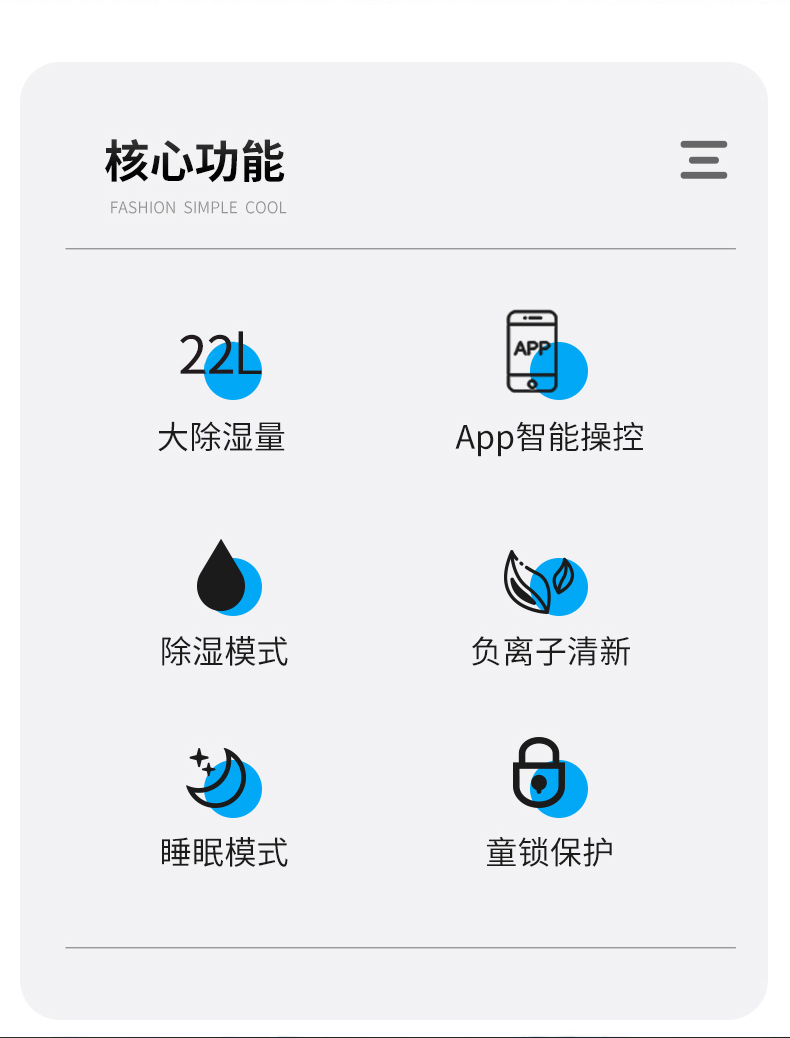 核心功能
FASHION SIMPLE COOL

22L
大除湿量

APP
App智能操控

除湿模式

负离子清新

睡眠模式

童锁保护