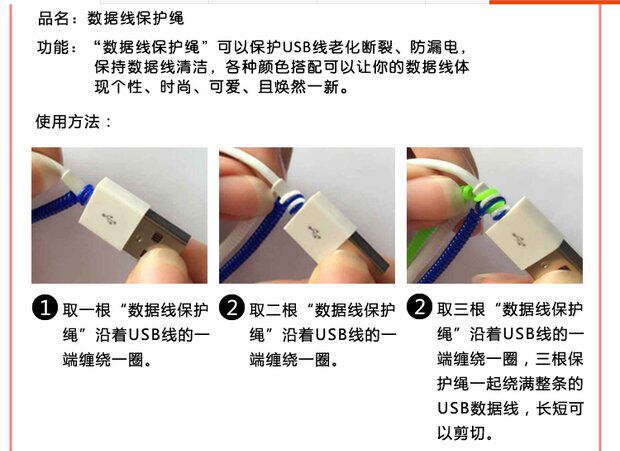 品名：数据线保护绳

功能：“数据线保护绳”可以保护USB线老化断裂、防漏电，保持数据线清洁，各种颜色搭配可以让你的数据线体现个性、时尚、可爱、且焕然一新。

使用方法：

1 取一根“数据线保护绳”沿着USB线的一端缠绕一圈。

2 取二根“数据线保护绳”沿着USB线的一端缠绕一圈。

2 取三根“数据线保护绳”沿着USB线的一端缠绕一圈，三根保护绳一起绕满整条的USB数据线，长短可以剪切。