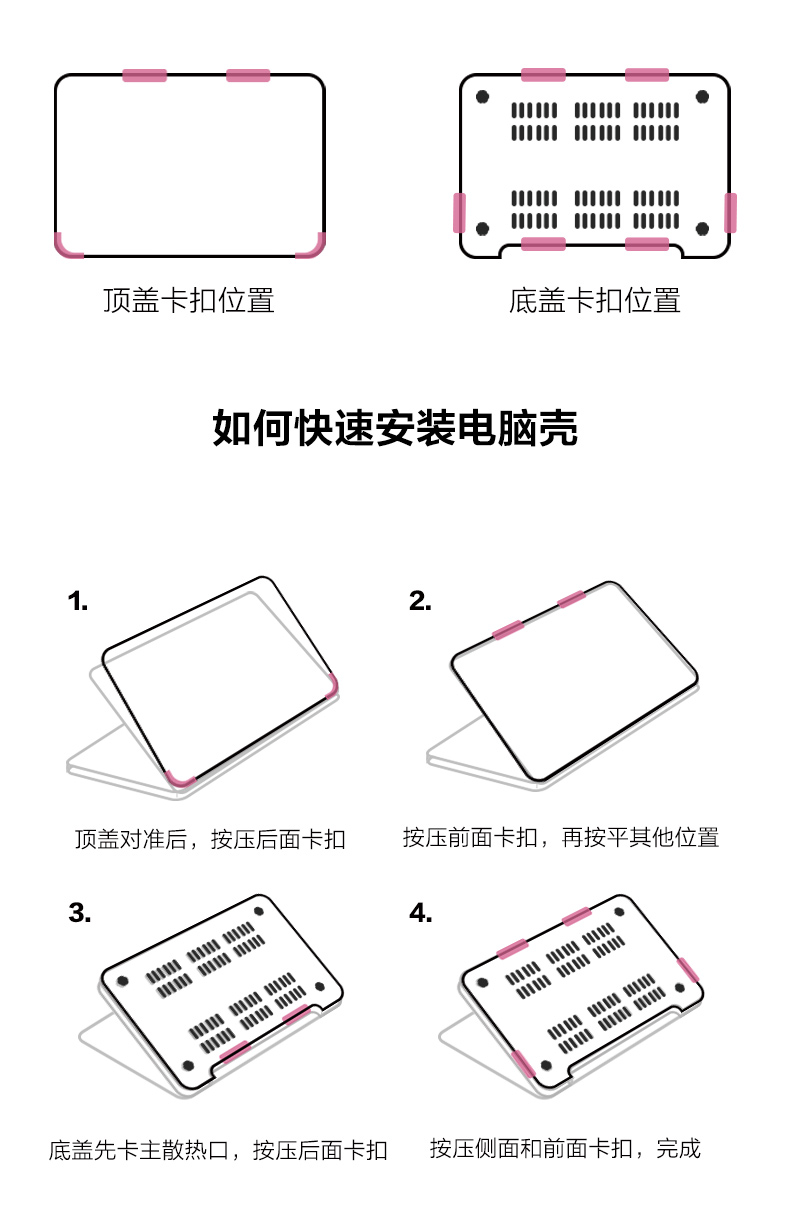 顶盖卡扣位置

底盖卡扣位置

如何快速安装电脑壳

1.

顶盖对准后，按压后面卡扣

2.

按压前面卡扣，再按平其他位置

3.

底盖先卡主散热口，按压后面卡扣

4.

按压侧面和前面卡扣，完成